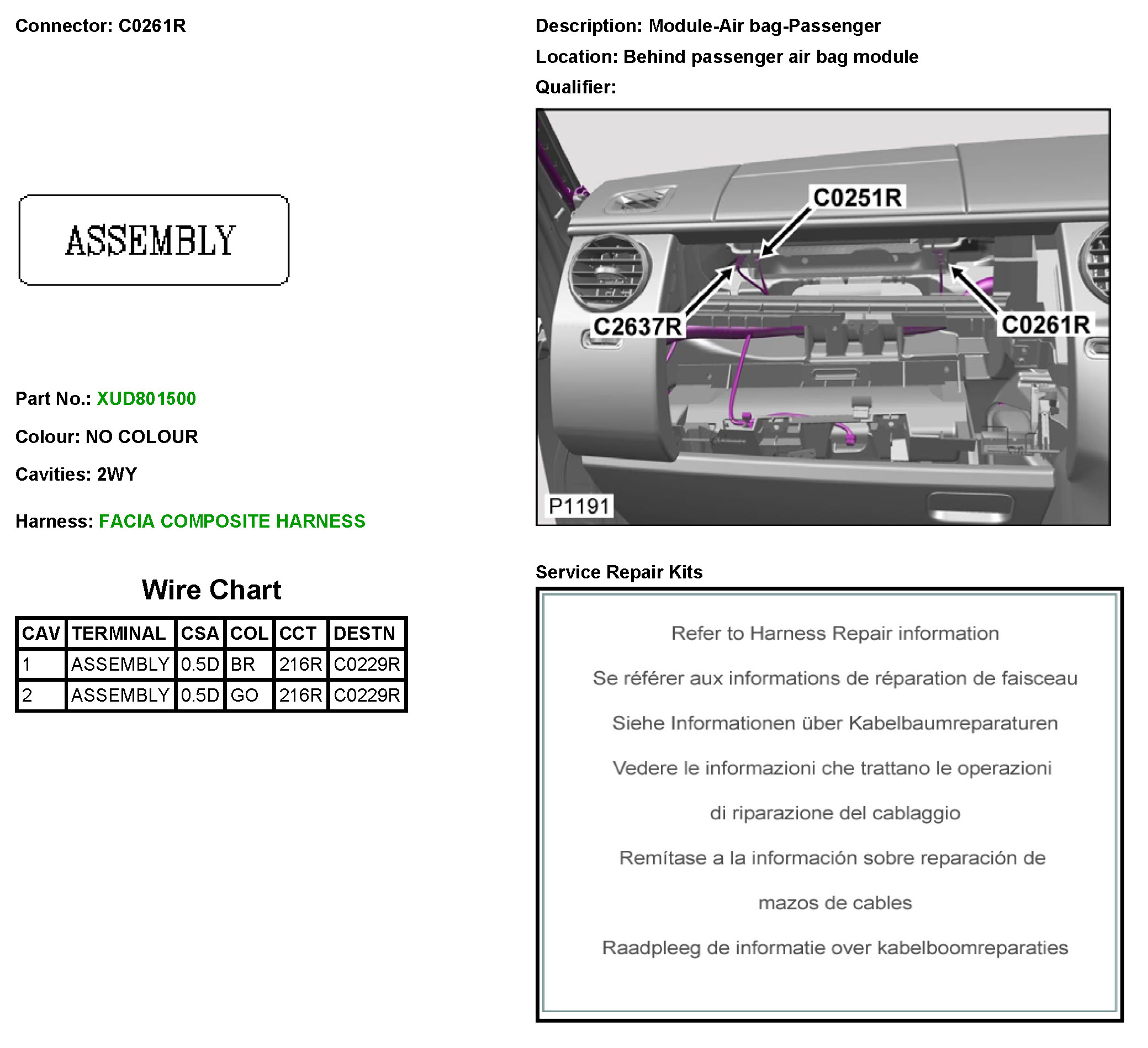 Connector: C0261R

ASSEMBLY

Part No.: XUD801500

Colour: NO COLOUR

Cavities: 2WY

Harness: FACIA COMPOSITE HARNESS

Wire Chart

| CAV | TERMINAL | CSA | COL | CCT | DESTN |
|---|---|---|---|---|---|
| 1 | ASSEMBLY | 0.5D | BR | 216R | C0229R |
| 2 | ASSEMBLY | 0.5D | GO | 216R | C0229R |

Description: Module-Air bag-Passenger

Location: Behind passenger air bag module

Qualifier:

C0251R

C2637R

C0261R

P1191

Service Repair Kits

Refer to Harness Repair information

Se référer aux informations de réparation de faisceau

Siehe Informationen über Kabelbaumreparaturen

Vedere le informazioni che trattano le operazioni di riparazione del cablaggio

Remítase a la información sobre reparación de mazos de cables

Raadpleeg de informatie over kabelboomreparaties