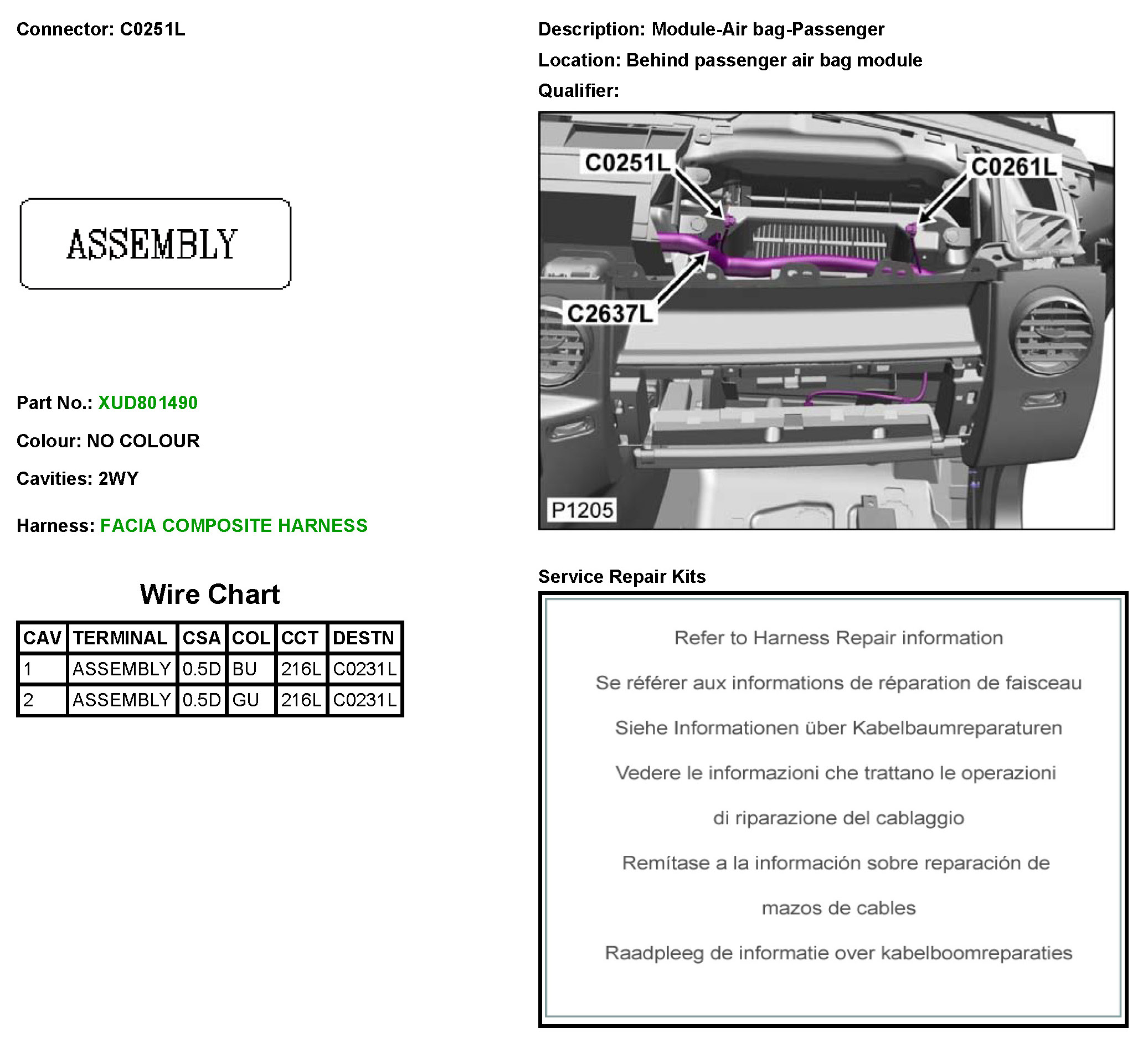 Connector: C0251L

ASSEMBLY

Part No.: XUD801490

Colour: NO COLOUR

Cavities: 2WY

Harness: FACIA COMPOSITE HARNESS

Wire Chart

| CAV | TERMINAL | CSA | COL | CCT | DESTN |
|---|---|---|---|---|---|
| 1 | ASSEMBLY | 0.5D | BU | 216L | C0231L |
| 2 | ASSEMBLY | 0.5D | GU | 216L | C0231L |

Description: Module-Air bag-Passenger

Location: Behind passenger air bag module

Qualifier:

C0251L

C0261L

C2637L

P1205

Service Repair Kits

Refer to Harness Repair information

Se référer aux informations de réparation de faisceau

Siehe Informationen über Kabelbaumreparaturen

Vedere le informazioni che trattano le operazioni

di riparazione del cablaggio

Remítase a la información sobre reparación de

mazos de cables

Raadpleeg de informatie over kabelboomreparaties