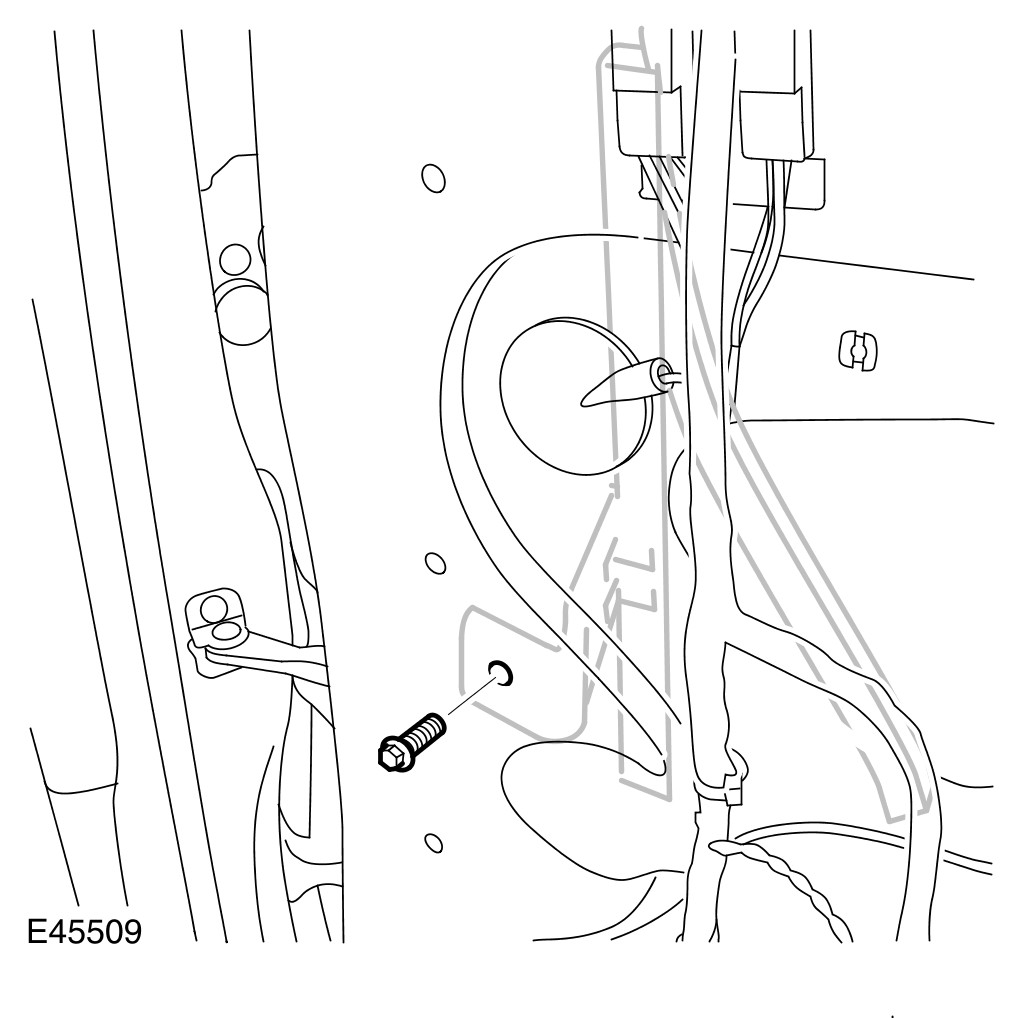 E45509