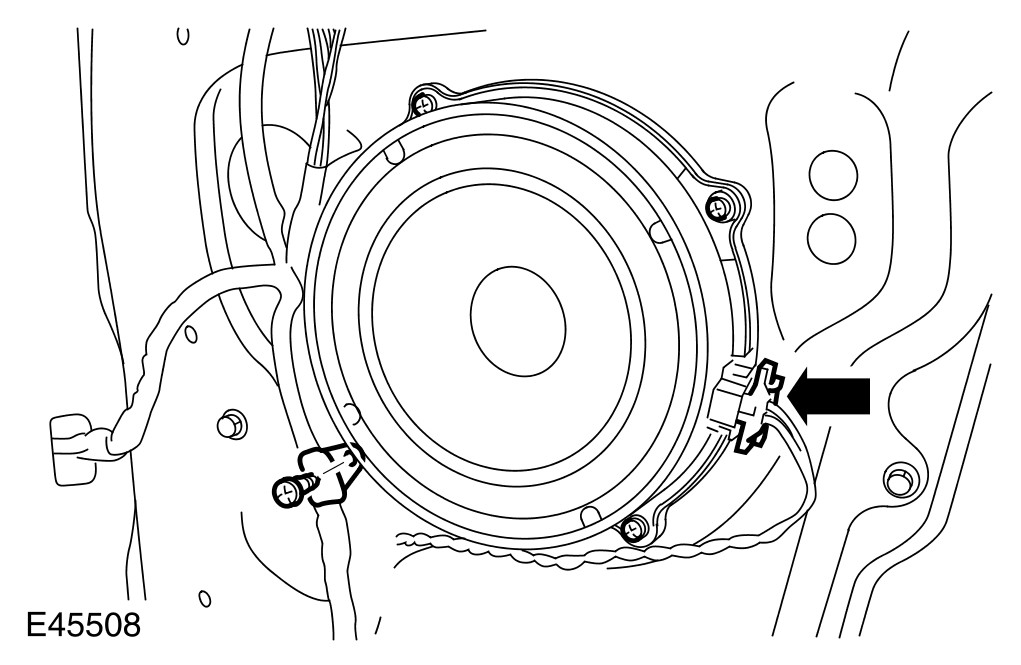 E45508