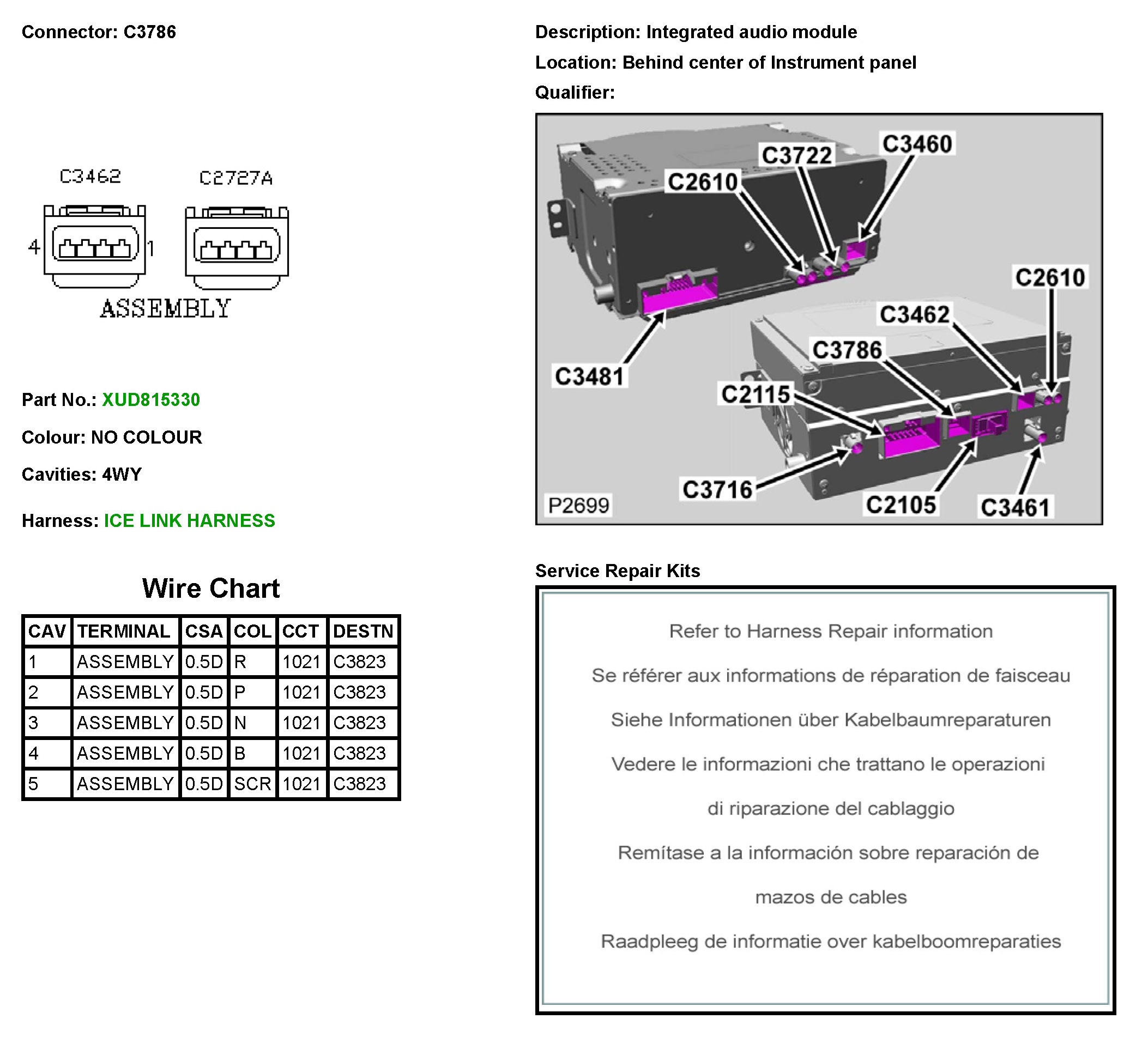 Connector: C3786

C3462 C2727A

4 1

ASSEMBLY

Part No.: XUD815330

Colour: NO COLOUR

Cavities: 4WY

Harness: ICE LINK HARNESS

Wire Chart

| CAV | TERMINAL | CSA | COL | CCT | DESTN |
|---|---|---|---|---|---|
| 1 | ASSEMBLY | 0.5D | R | 1021 | C3823 |
| 2 | ASSEMBLY | 0.5D | P | 1021 | C3823 |
| 3 | ASSEMBLY | 0.5D | N | 1021 | C3823 |
| 4 | ASSEMBLY | 0.5D | B | 1021 | C3823 |
| 5 | ASSEMBLY | 0.5D | SCR | 1021 | C3823 |

Description: Integrated audio module

Location: Behind center of Instrument panel

Qualifier:

C3722 C3460 C2610 C2610 C3462 C3786 C3481 C2115 C3716 C2105 C3461 P2699

Service Repair Kits

Refer to Harness Repair information

Se référer aux informations de réparation de faisceau

Siehe Informationen über Kabelbaumreparaturen

Vedere le informazioni che trattano le operazioni di riparazione del cablaggio

Remítase a la información sobre reparación de mazos de cables

Raadpleeg de informatie over kabelboomreparaties