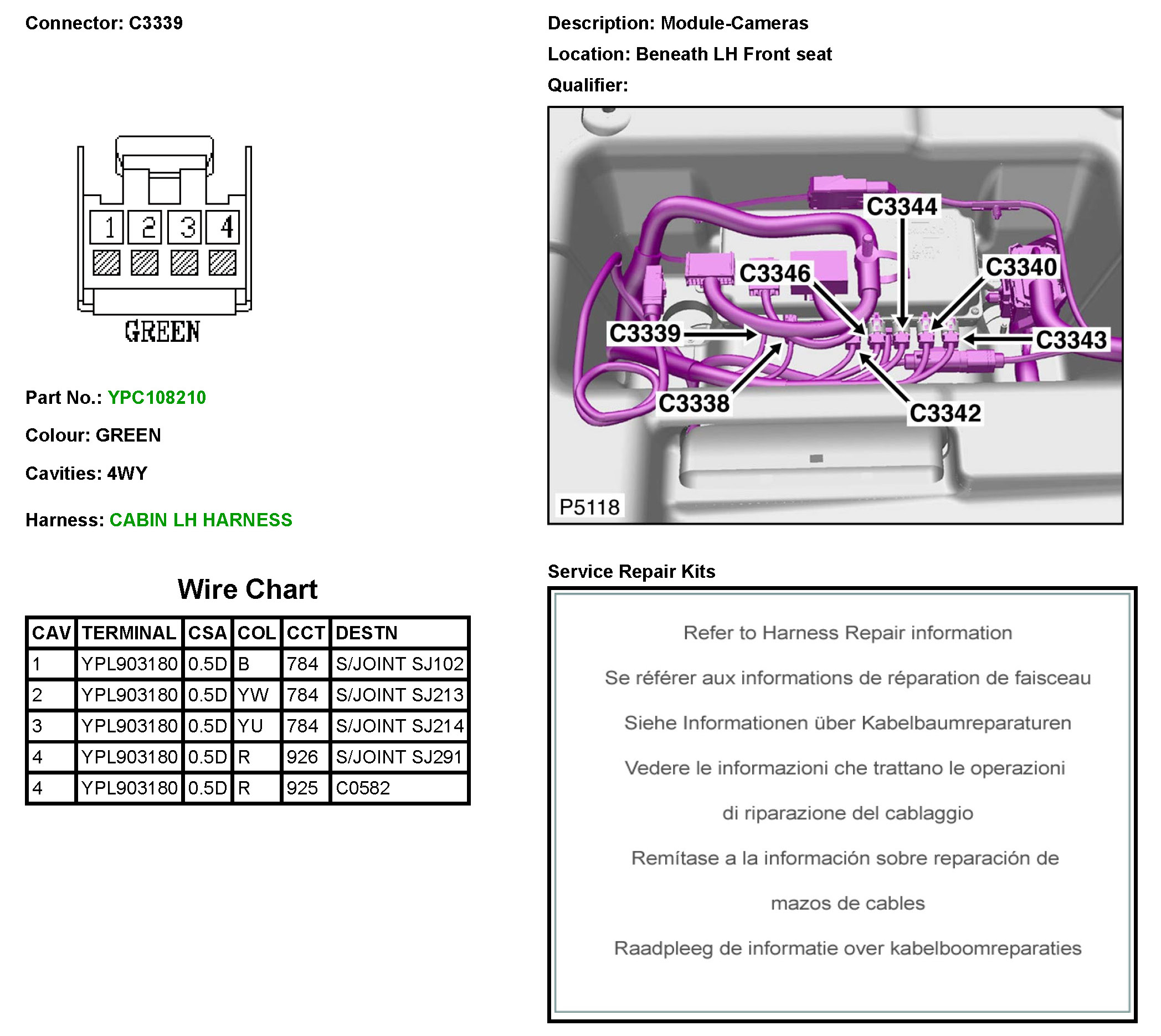 Connector: C3339

1 2 3 4

GREEN

Part No.: YPC108210

Colour: GREEN

Cavities: 4WY

Harness: CABIN LH HARNESS

Wire Chart

| CAV | TERMINAL | CSA | COL | CCT | DESTN |
|---|---|---|---|---|---|
| 1 | YPL903180 | 0.5D | B | 784 | S/JOINT SJ102 |
| 2 | YPL903180 | 0.5D | YW | 784 | S/JOINT SJ213 |
| 3 | YPL903180 | 0.5D | YU | 784 | S/JOINT SJ214 |
| 4 | YPL903180 | 0.5D | R | 926 | S/JOINT SJ291 |
| 4 | YPL903180 | 0.5D | R | 925 | C0582 |

Description: Module-Cameras

Location: Beneath LH Front seat

Qualifier:

C3344
C3346
C3340
C3339
C3343
C3338
C3342
P5118

Service Repair Kits

Refer to Harness Repair information

Se référer aux informations de réparation de faisceau

Siehe Informationen über Kabelbaumreparaturen

Vedere le informazioni che trattano le operazioni di riparazione del cablaggio

Remítase a la información sobre reparación de mazos de cables

Raadpleeg de informatie over kabelboomreparaties