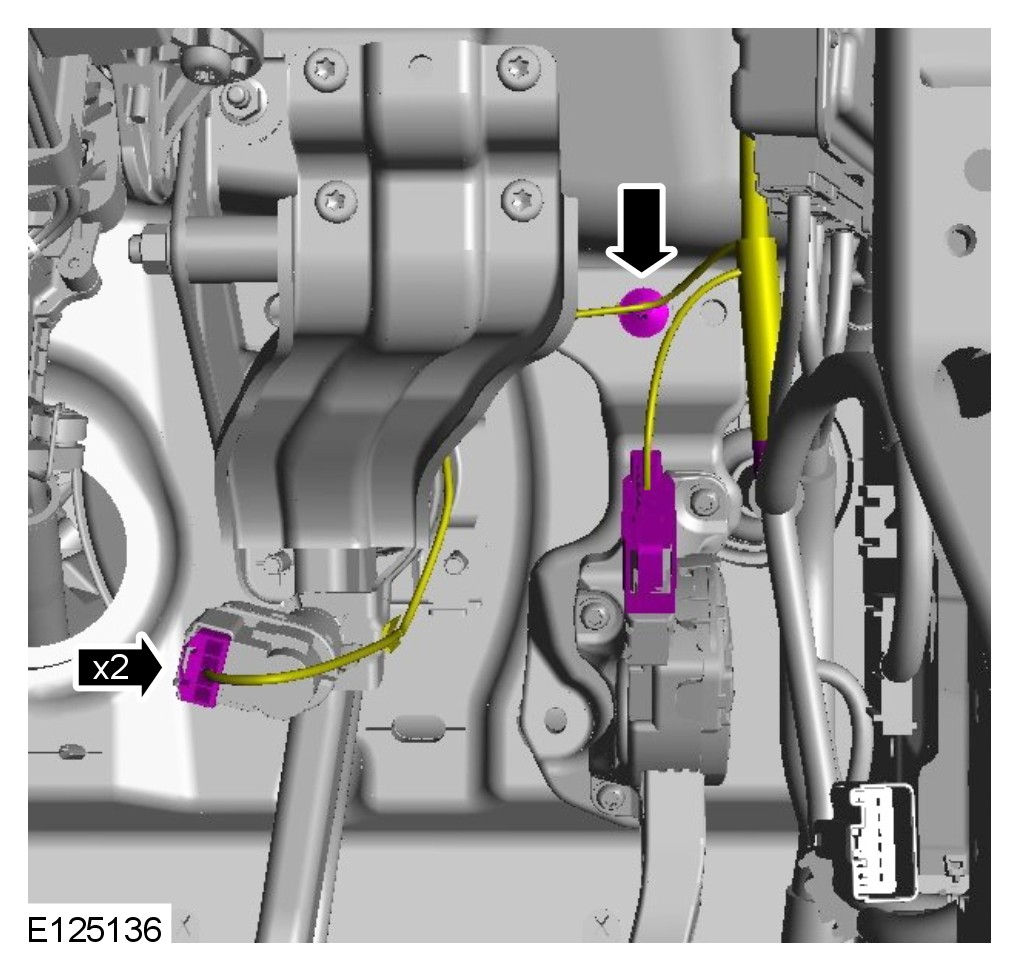 x2

E125136