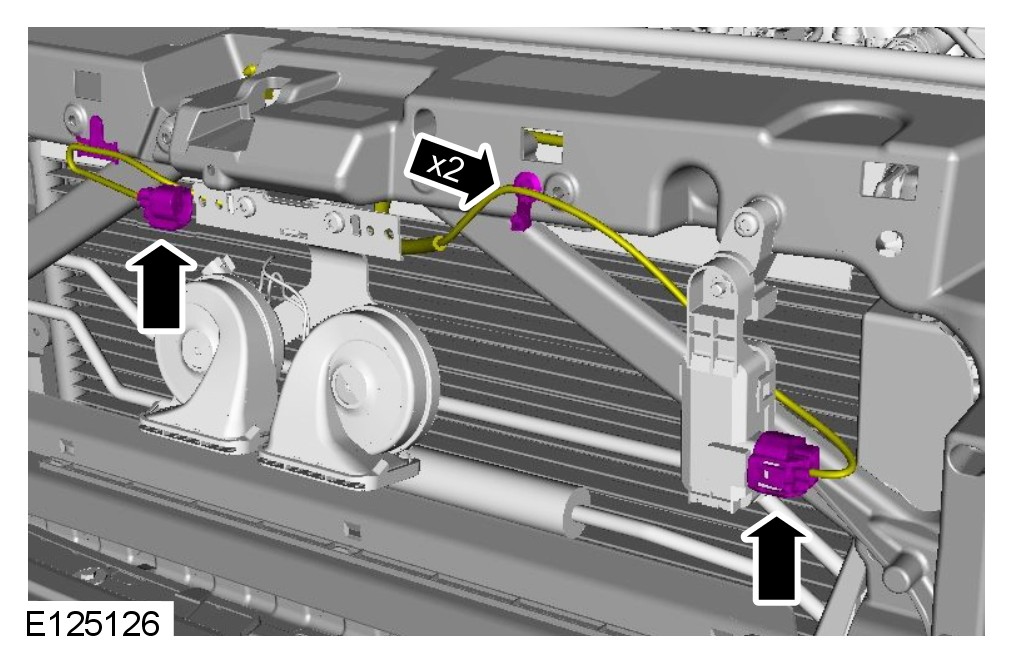 x2

E125126