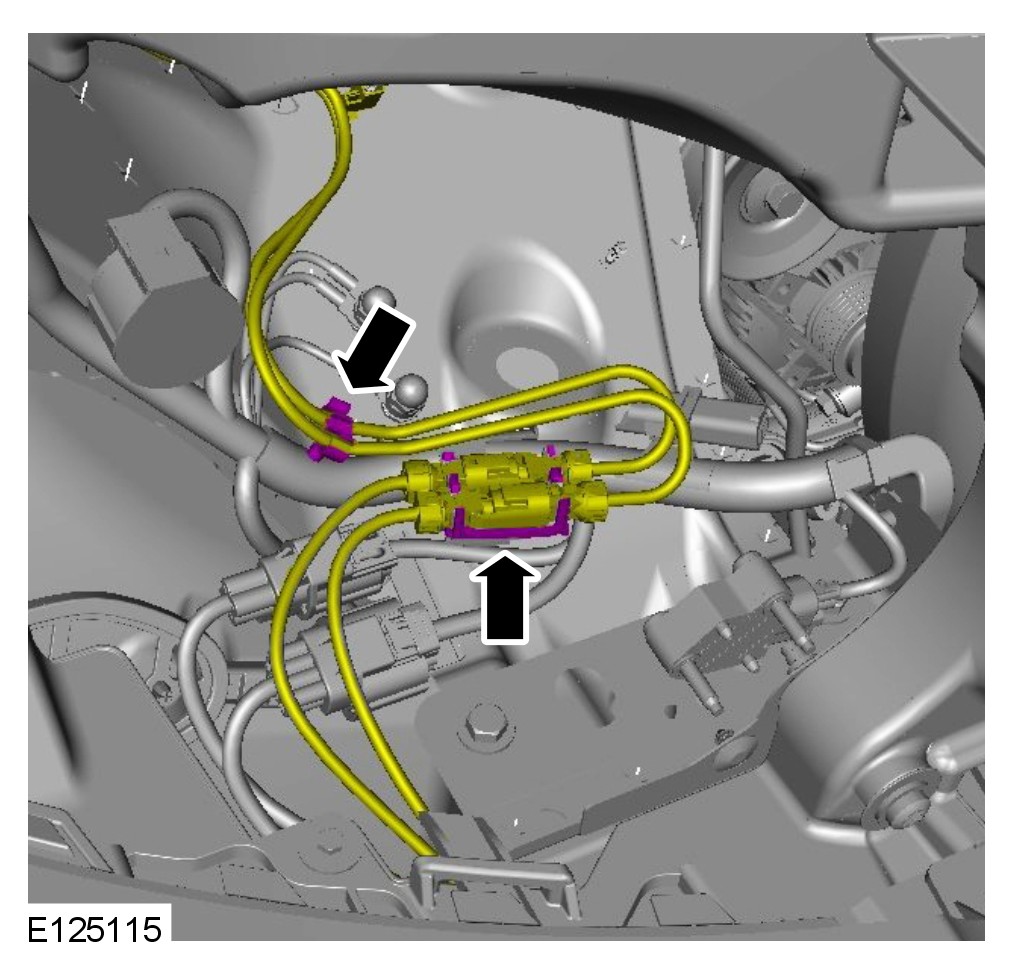 E125115