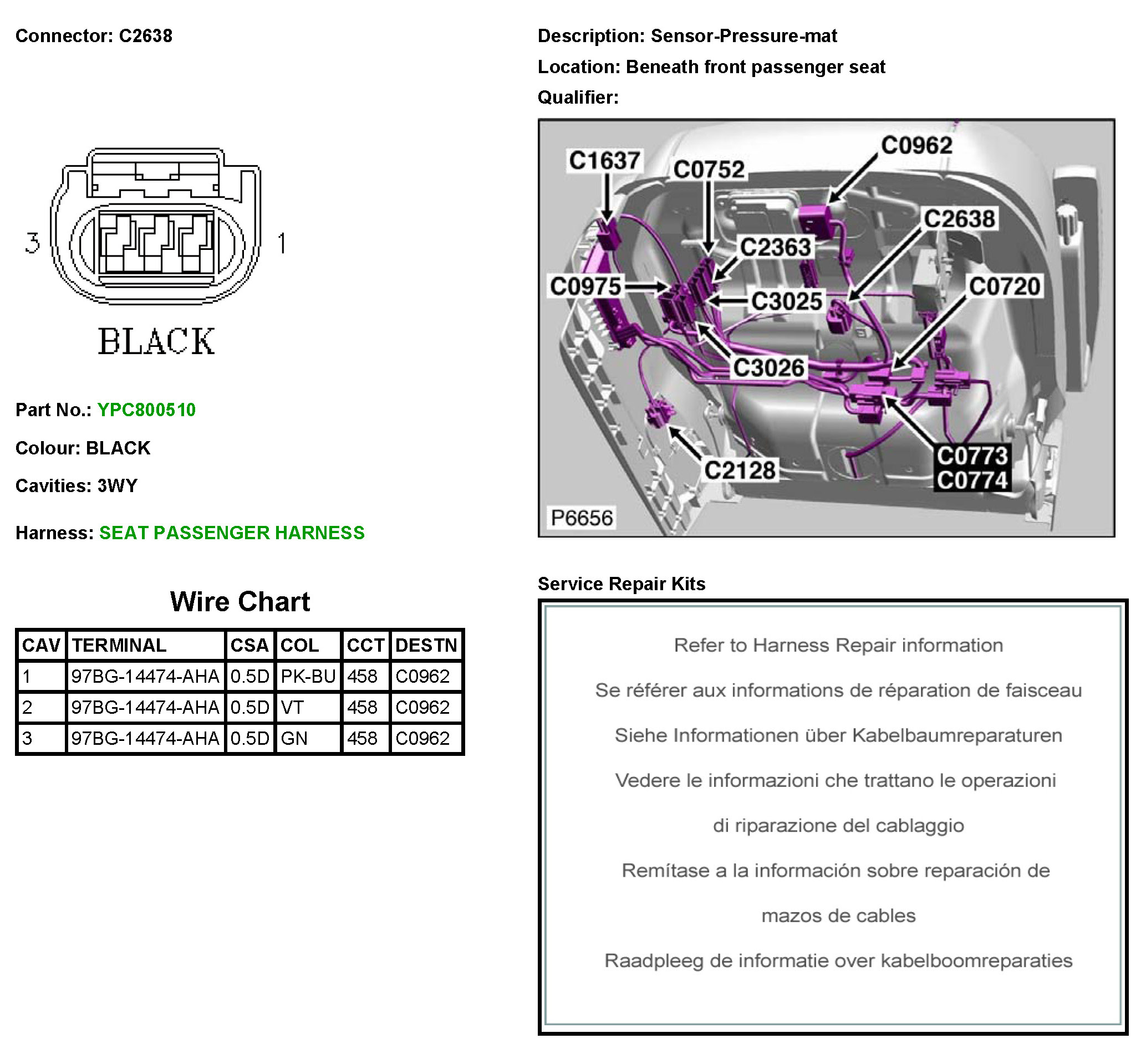 Connector: C2638

3 1
BLACK

Part No.: YPC800510

Colour: BLACK

Cavities: 3WY

Harness: SEAT PASSENGER HARNESS

Wire Chart

| CAV | TERMINAL | CSA | COL | CCT | DESTN |
|---|---|---|---|---|---|
| 1 | 97BG-14474-AHA | 0.5D | PK-BU | 458 | C0962 |
| 2 | 97BG-14474-AHA | 0.5D | VT | 458 | C0962 |
| 3 | 97BG-14474-AHA | 0.5D | GN | 458 | C0962 |

Description: Sensor-Pressure-mat

Location: Beneath front passenger seat

Qualifier:

C1637
C0752
C0962
C2638
C2363
C0975
C3025
C0720
C3026
C2128
C0773
C0774
P6656

Service Repair Kits

Refer to Harness Repair information

Se référer aux informations de réparation de faisceau

Siehe Informationen über Kabelbaumreparaturen

Vedere le informazioni che trattano le operazioni di riparazione del cablaggio

Remítase a la información sobre reparación de mazos de cables

Raadpleeg de informatie over kabelboomreparaties