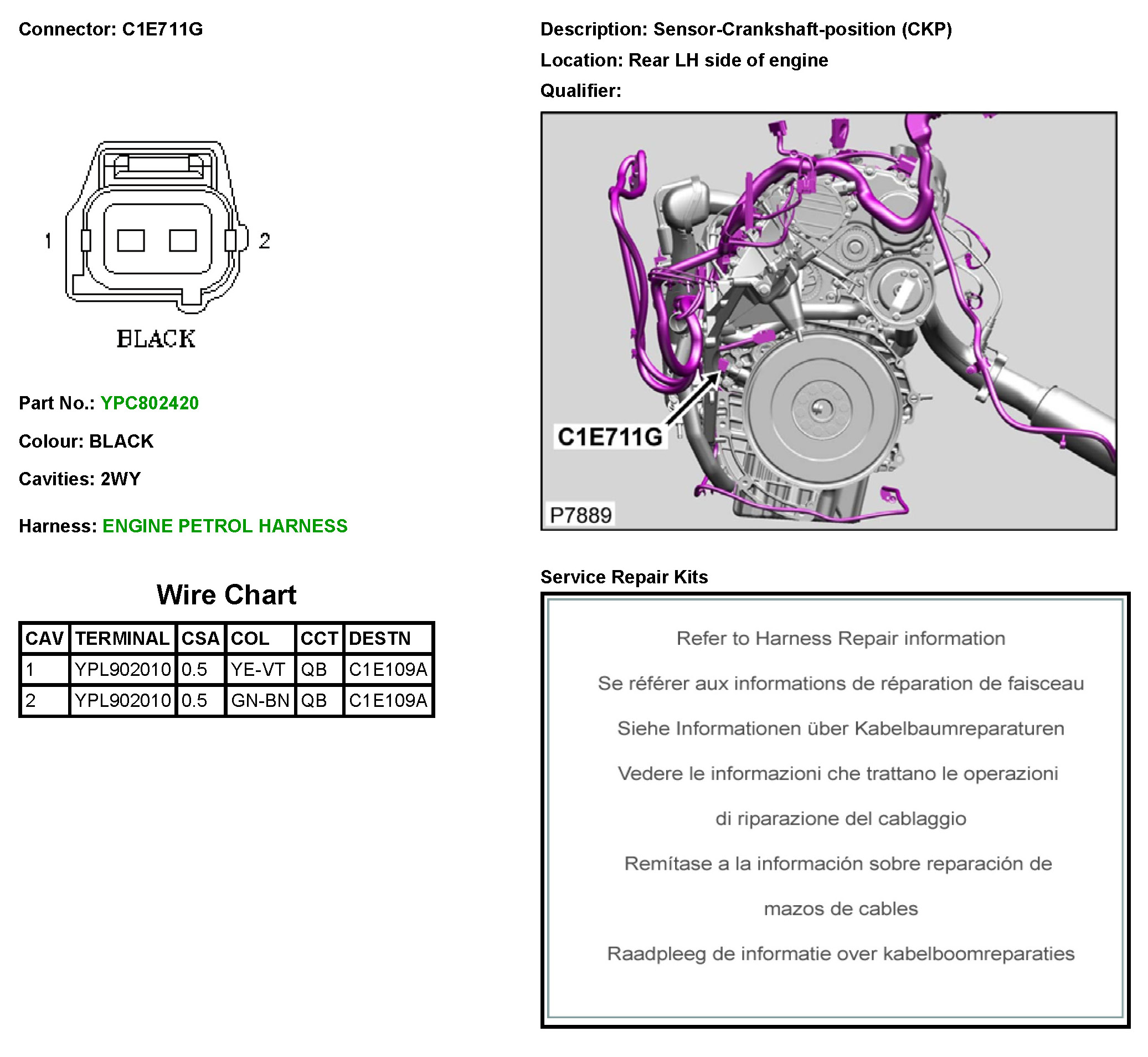 Connector: C1E711G

1

2

BLACK

Part No.: YPC802420

Colour: BLACK

Cavities: 2WY

Harness: ENGINE PETROL HARNESS

Wire Chart

| CAV | TERMINAL | CSA | COL | CCT | DESTN |
|---|---|---|---|---|---|
| 1 | YPL902010 | 0.5 | YE-VT | QB | C1E109A |
| 2 | YPL902010 | 0.5 | GN-BN | QB | C1E109A |

Description: Sensor-Crankshaft-position (CKP)

Location: Rear LH side of engine

Qualifier:

C1E711G

P7889

Service Repair Kits

Refer to Harness Repair information

Se référer aux informations de réparation de faisceau

Siehe Informationen über Kabelbaumreparaturen

Vedere le informazioni che trattano le operazioni di riparazione del cablaggio

Remítase a la información sobre reparación de mazos de cables

Raadpleeg de informatie over kabelboomreparaties