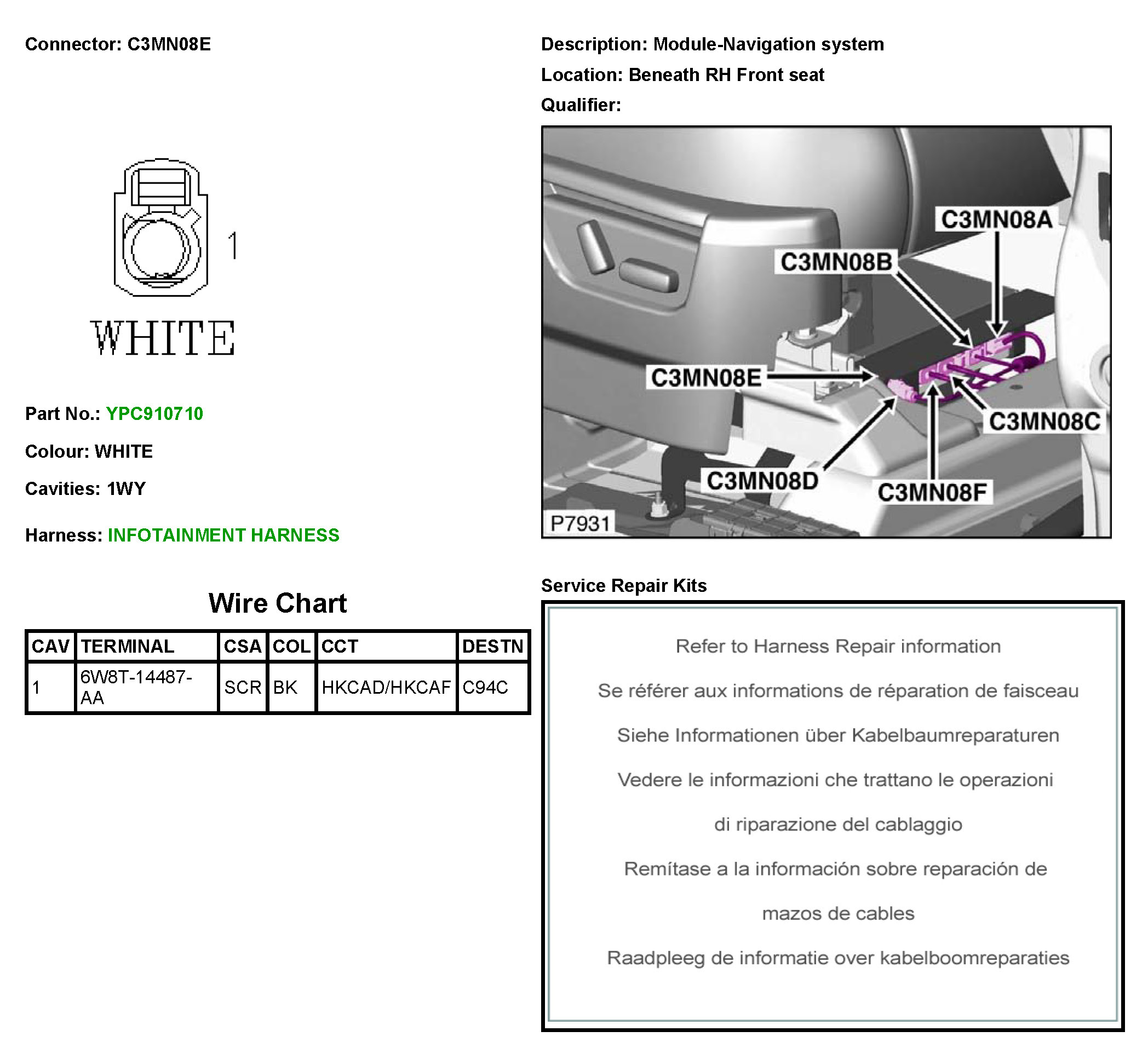 Connector: C3MN08E

1

WHITE

Part No.: YPC910710

Colour: WHITE

Cavities: 1WY

Harness: INFOTAINMENT HARNESS

Wire Chart

| CAV | TERMINAL | CSA | COL | CCT | DESTN |
|---|---|---|---|---|---|
| 1 | 6W8T-14487-AA | SCR | BK | HKCAD/HKCAF | C94C |

Description: Module-Navigation system

Location: Beneath RH Front seat

Qualifier:

C3MN08A
C3MN08B
C3MN08E
C3MN08C
C3MN08D
C3MN08F
P7931

Service Repair Kits

Refer to Harness Repair information

Se référer aux informations de réparation de faisceau

Siehe Informationen über Kabelbaumreparaturen

Vedere le informazioni che trattano le operazioni di riparazione del cablaggio

Remítase a la información sobre reparación de mazos de cables

Raadpleeg de informatie over kabelboomreparaties