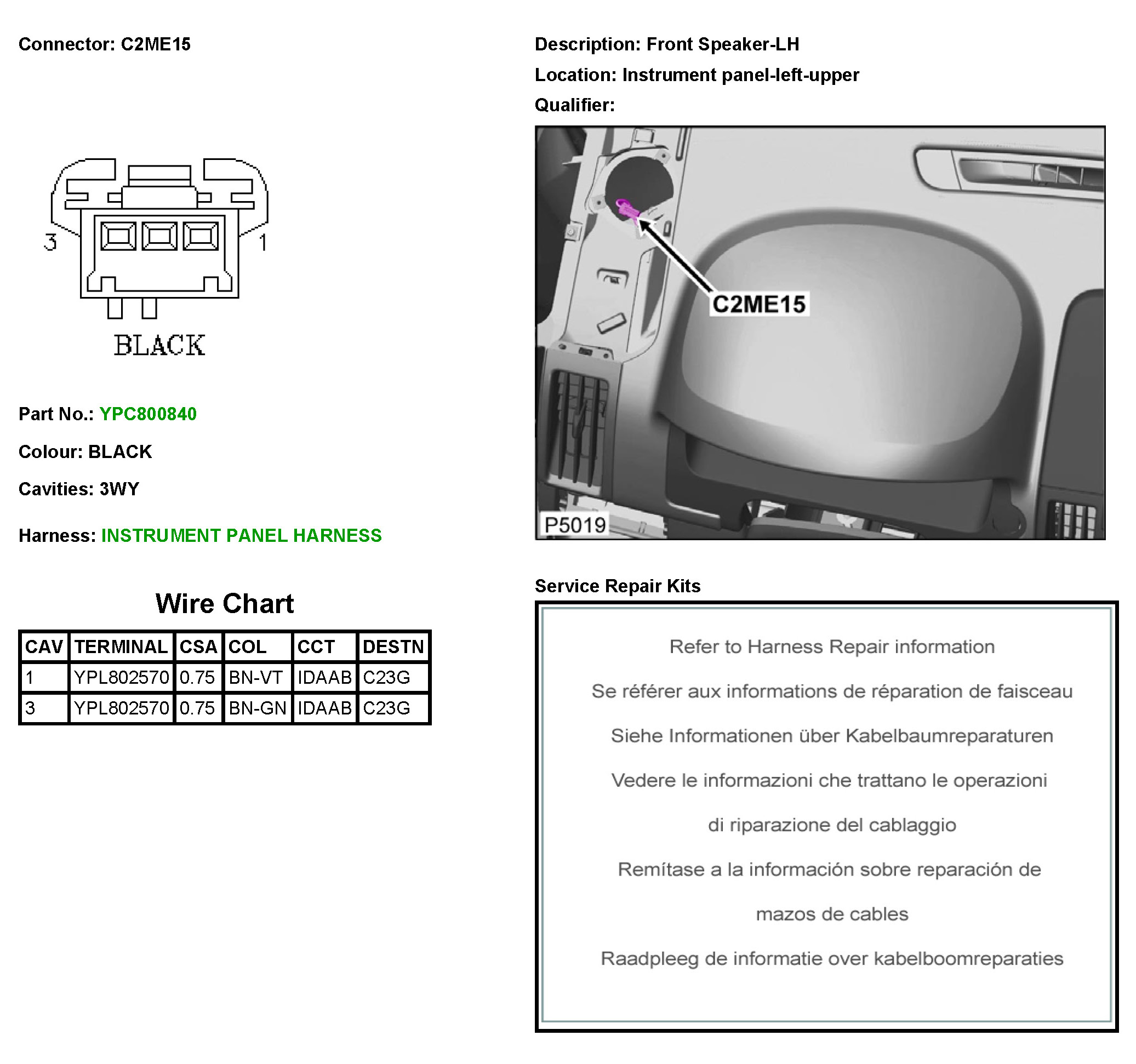 Connector: C2ME15

3 1

BLACK

Part No.: YPC800840

Colour: BLACK

Cavities: 3WY

Harness: INSTRUMENT PANEL HARNESS

Wire Chart

| CAV | TERMINAL | CSA | COL | CCT | DESTN |
|---|---|---|---|---|---|
| 1 | YPL802570 | 0.75 | BN-VT | IDAAB | C23G |
| 3 | YPL802570 | 0.75 | BN-GN | IDAAB | C23G |

Description: Front Speaker-LH

Location: Instrument panel-left-upper

Qualifier:

C2ME15

P5019

Service Repair Kits

Refer to Harness Repair information

Se référer aux informations de réparation de faisceau

Siehe Informationen über Kabelbaumreparaturen

Vedere le informazioni che trattano le operazioni di riparazione del cablaggio

Remítase a la información sobre reparación de mazos de cables

Raadpleeg de informatie over kabelboomreparaties