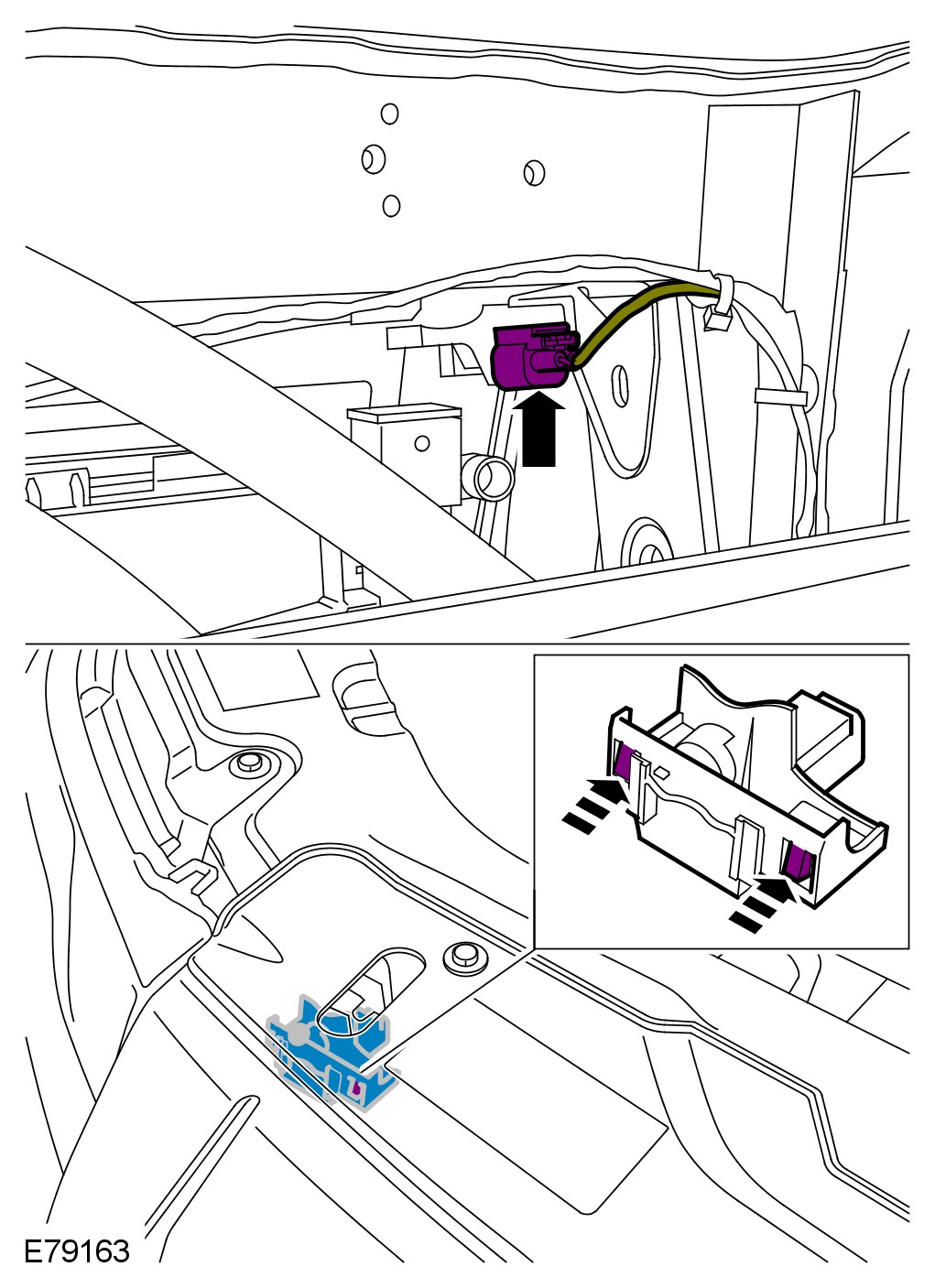 E79163