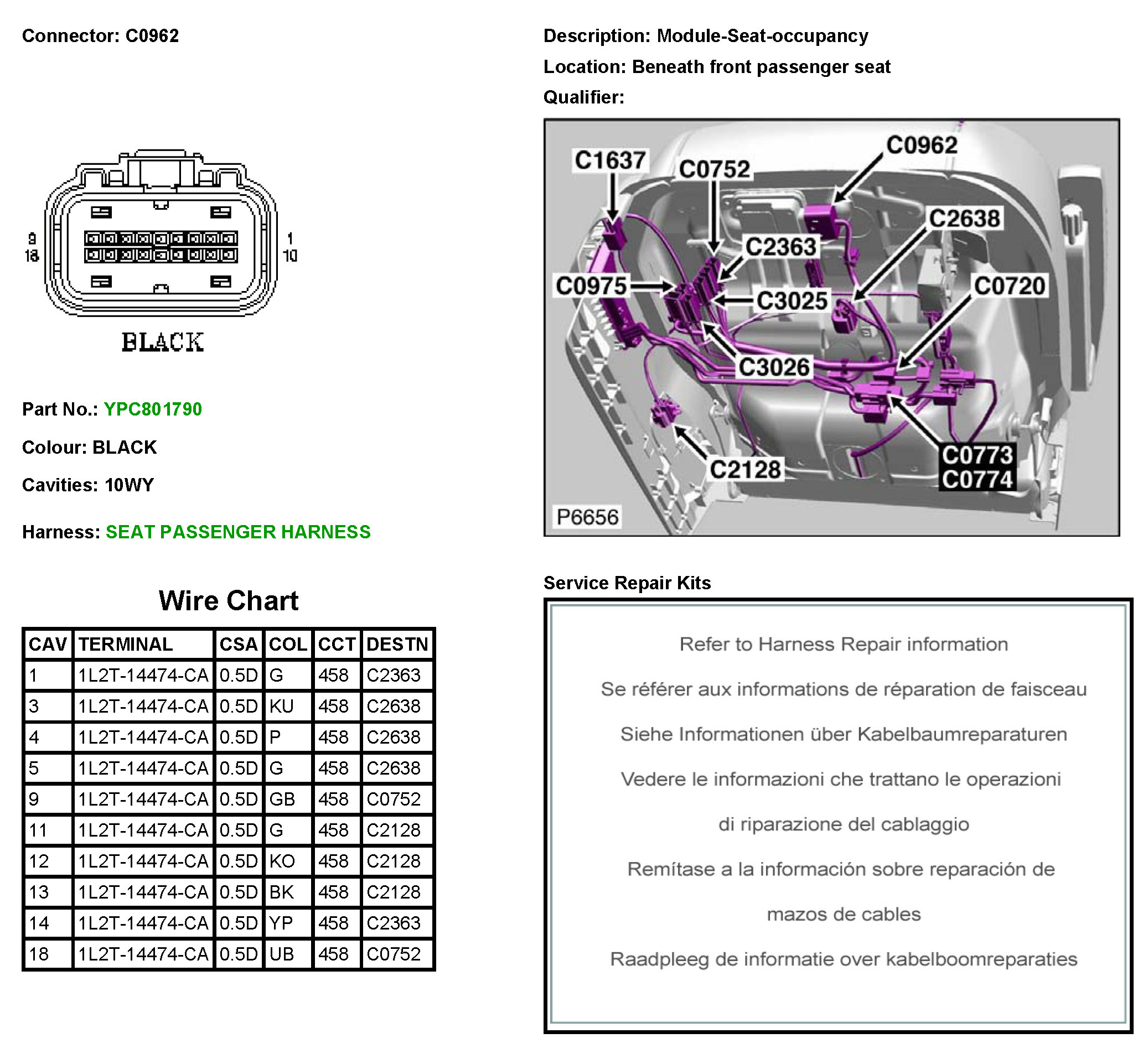 Connector: C0962

9
18
1
10

BLACK

Part No.: YPC801790

Colour: BLACK

Cavities: 10WY

Harness: SEAT PASSENGER HARNESS

Wire Chart

| CAV | TERMINAL | CSA | COL | CCT | DESTN |
|---|---|---|---|---|---|
| 1 | 1L2T-14474-CA | 0.5D | G | 458 | C2363 |
| 3 | 1L2T-14474-CA | 0.5D | KU | 458 | C2638 |
| 4 | 1L2T-14474-CA | 0.5D | P | 458 | C2638 |
| 5 | 1L2T-14474-CA | 0.5D | G | 458 | C2638 |
| 9 | 1L2T-14474-CA | 0.5D | GB | 458 | C0752 |
| 11 | 1L2T-14474-CA | 0.5D | G | 458 | C2128 |
| 12 | 1L2T-14474-CA | 0.5D | KO | 458 | C2128 |
| 13 | 1L2T-14474-CA | 0.5D | BK | 458 | C2128 |
| 14 | 1L2T-14474-CA | 0.5D | YP | 458 | C2363 |
| 18 | 1L2T-14474-CA | 0.5D | UB | 458 | C0752 |

Description: Module-Seat-occupancy

Location: Beneath front passenger seat

Qualifier:

C1637
C0752
C0962
C2638
C2363
C0975
C3025
C0720
C3026
C2128
C0773
C0774
P6656

Service Repair Kits

Refer to Harness Repair information

Se référer aux informations de réparation de faisceau

Siehe Informationen über Kabelbaumreparaturen

Vedere le informazioni che trattano le operazioni di riparazione del cablaggio

Remítase a la información sobre reparación de mazos de cables

Raadpleeg de informatie over kabelboomreparaties