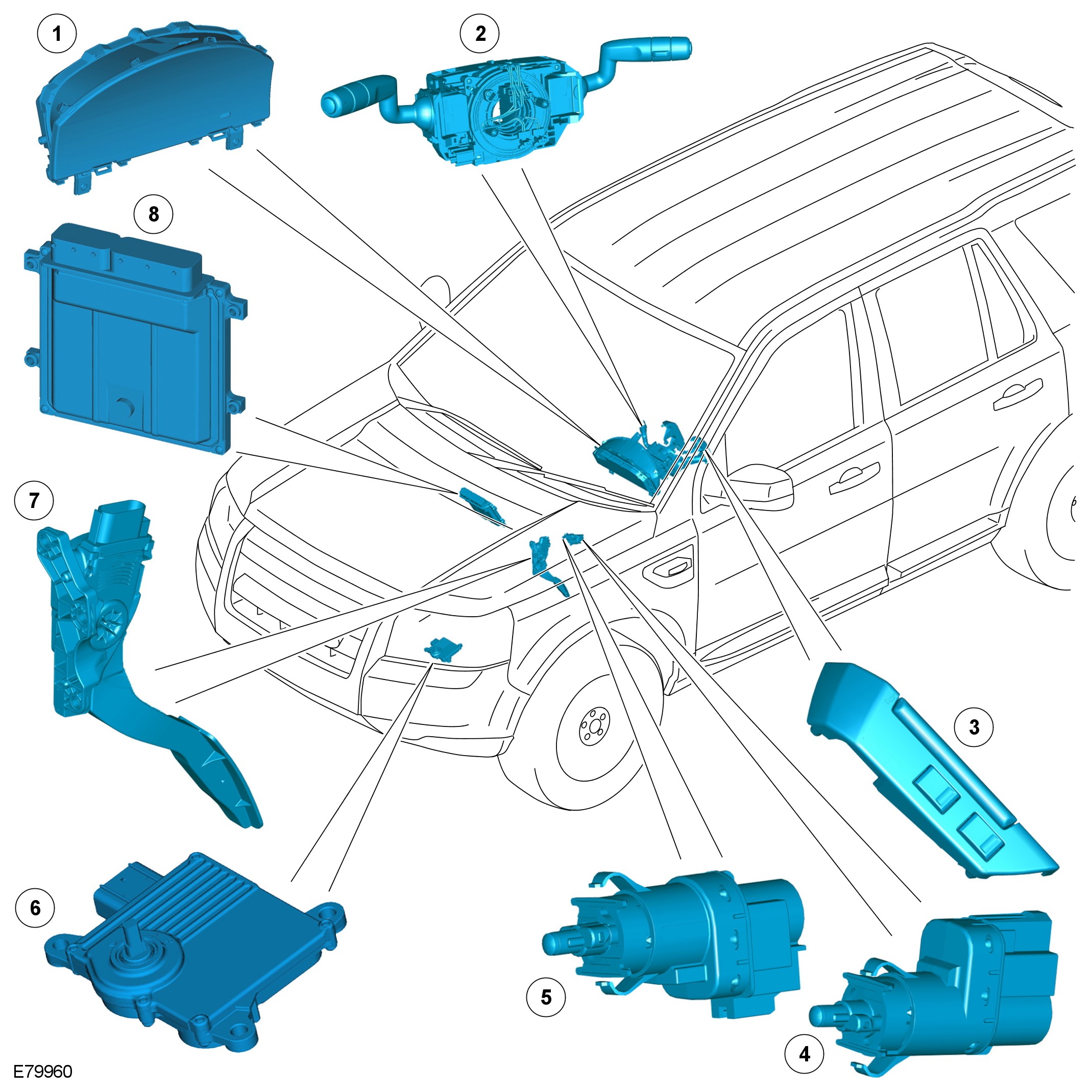 1
2
8
7
3
6
5
4
E79960