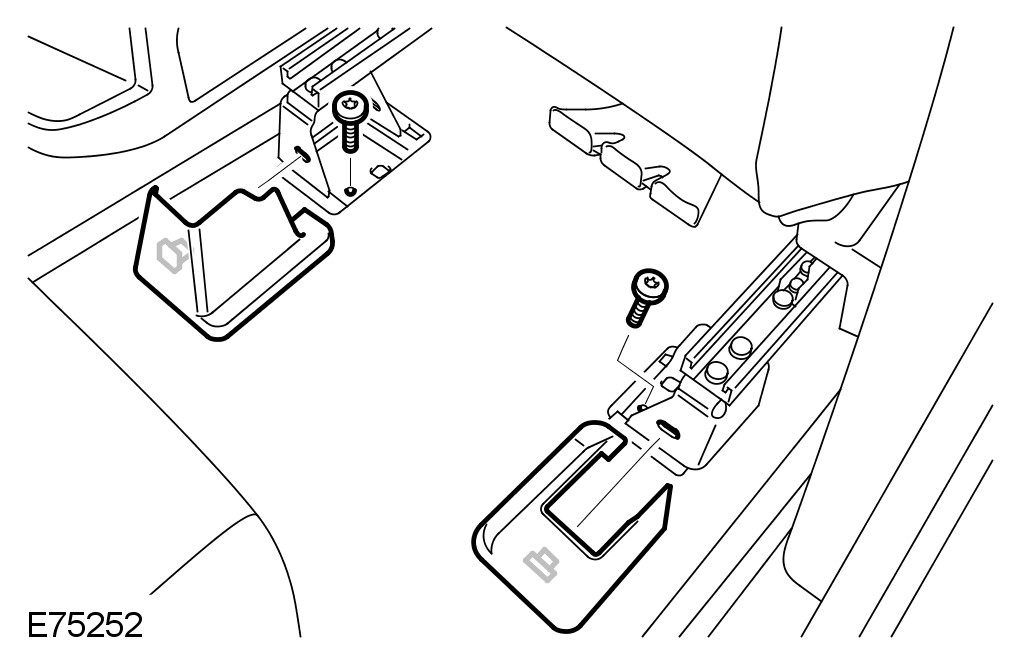 E75252