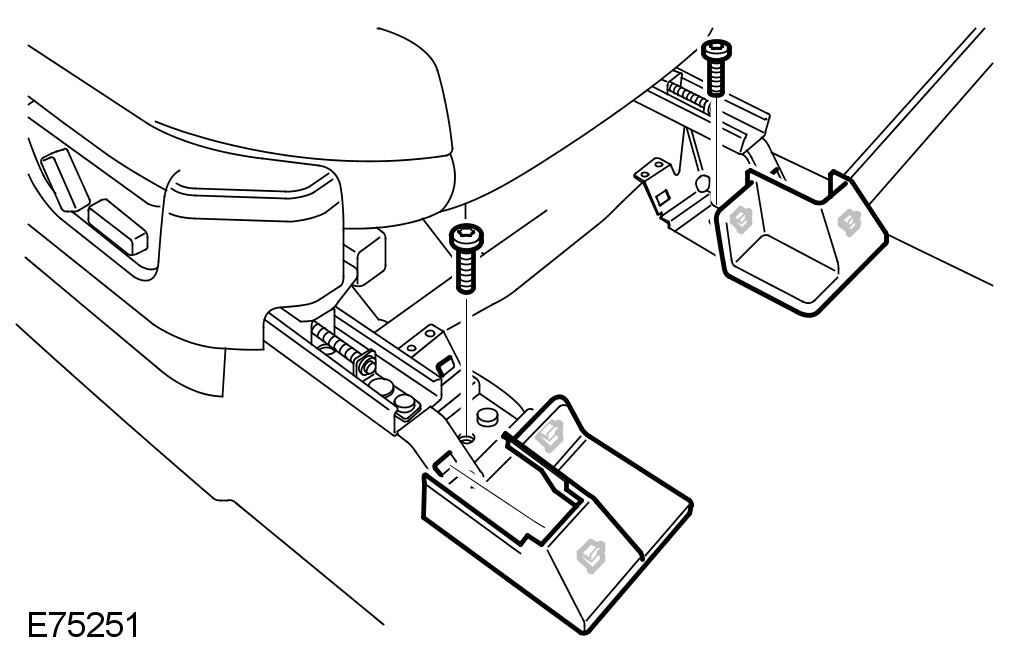 E75251