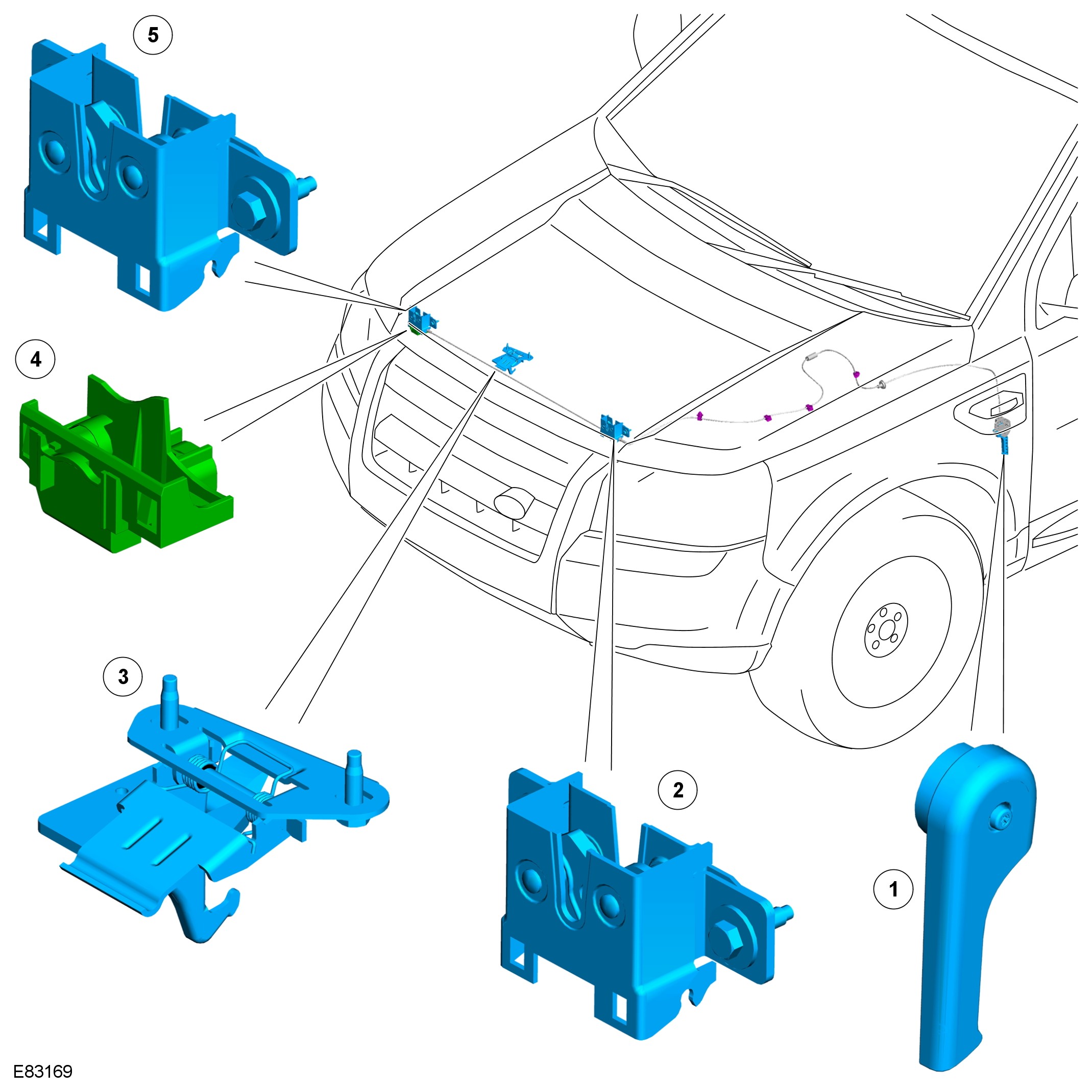 5

4

3

2

1

E83169