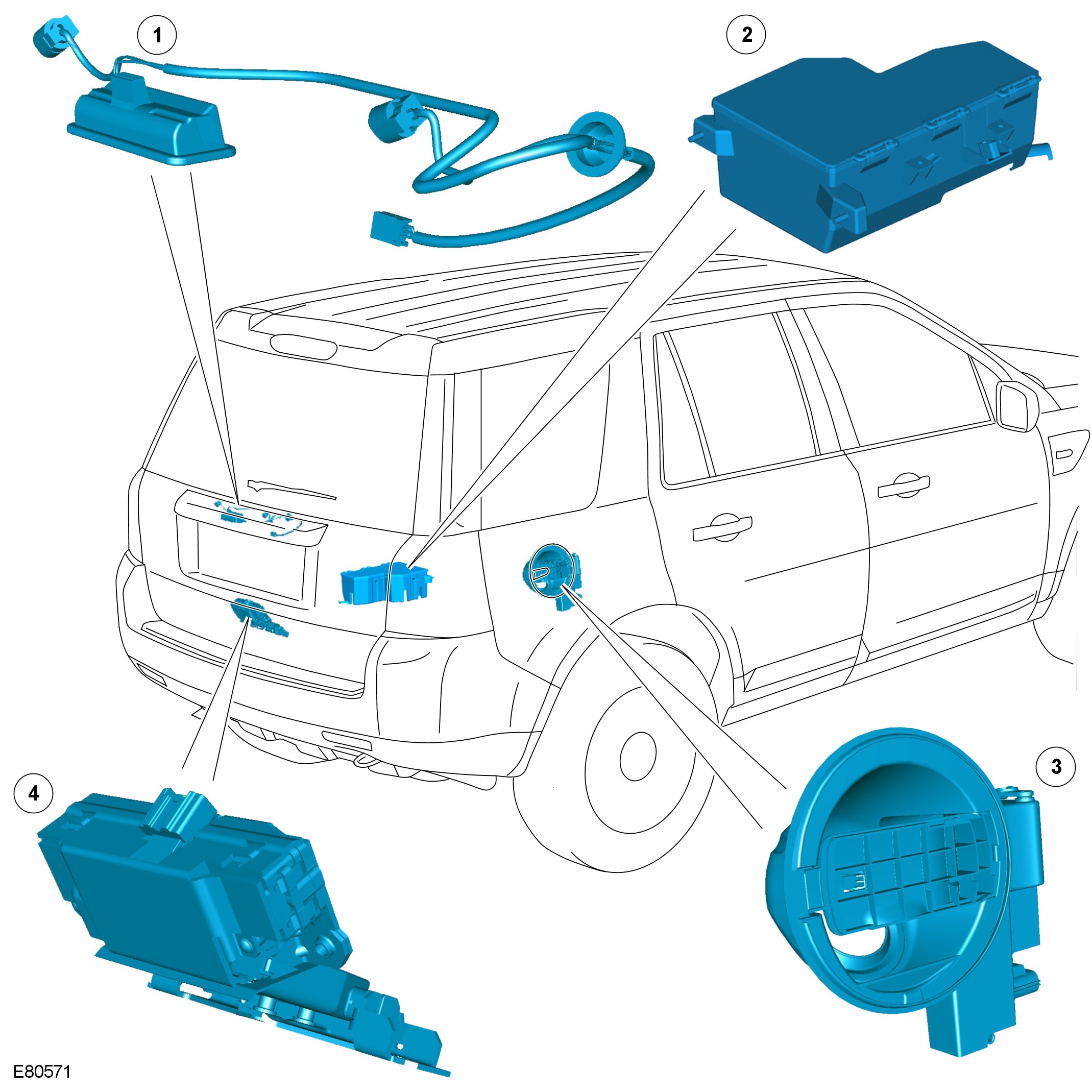 1
2
3
4
E80571