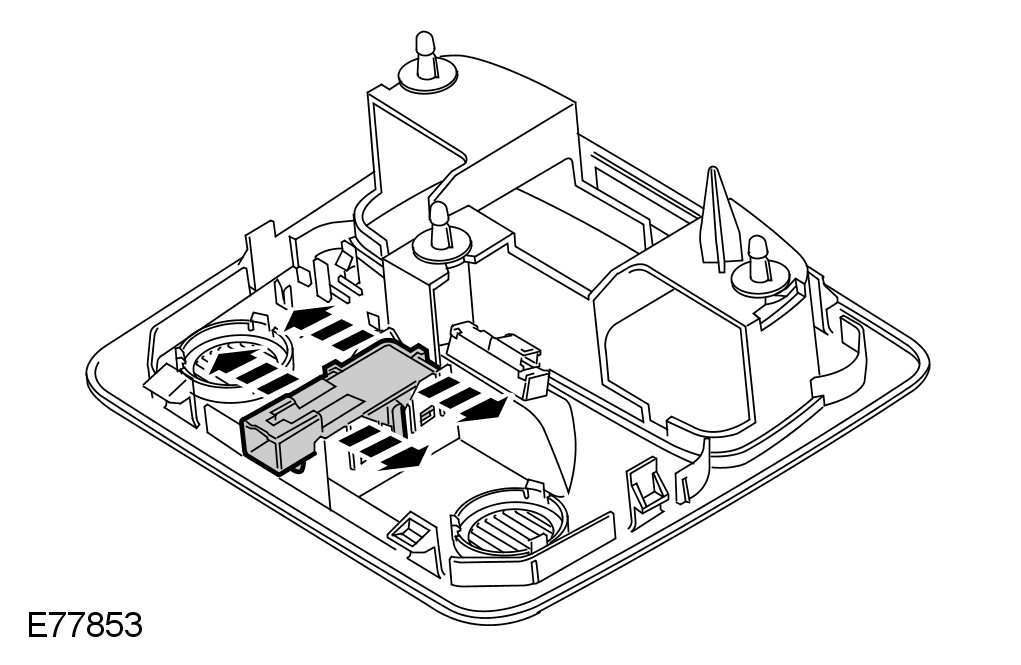 E77853