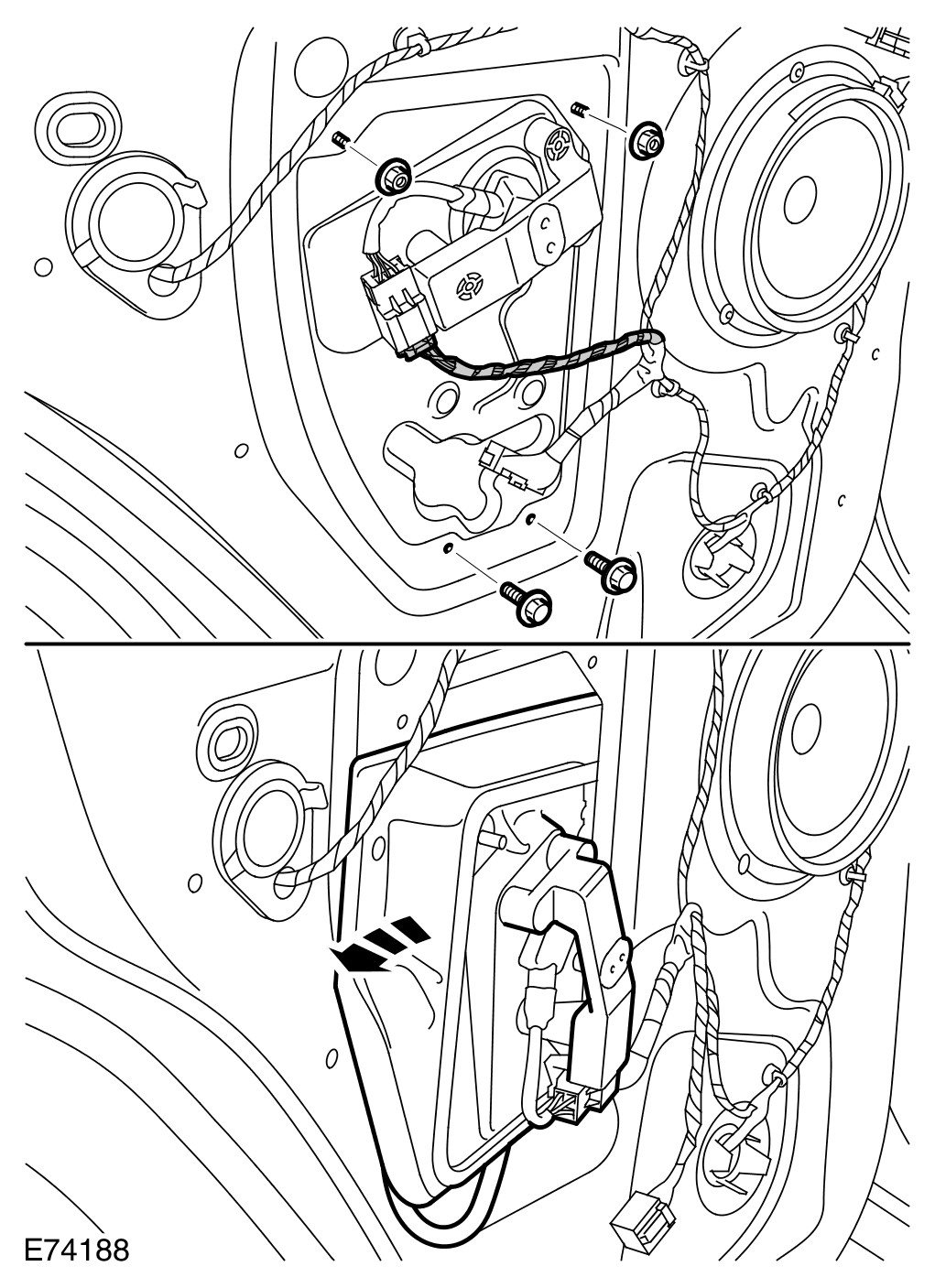 E74188