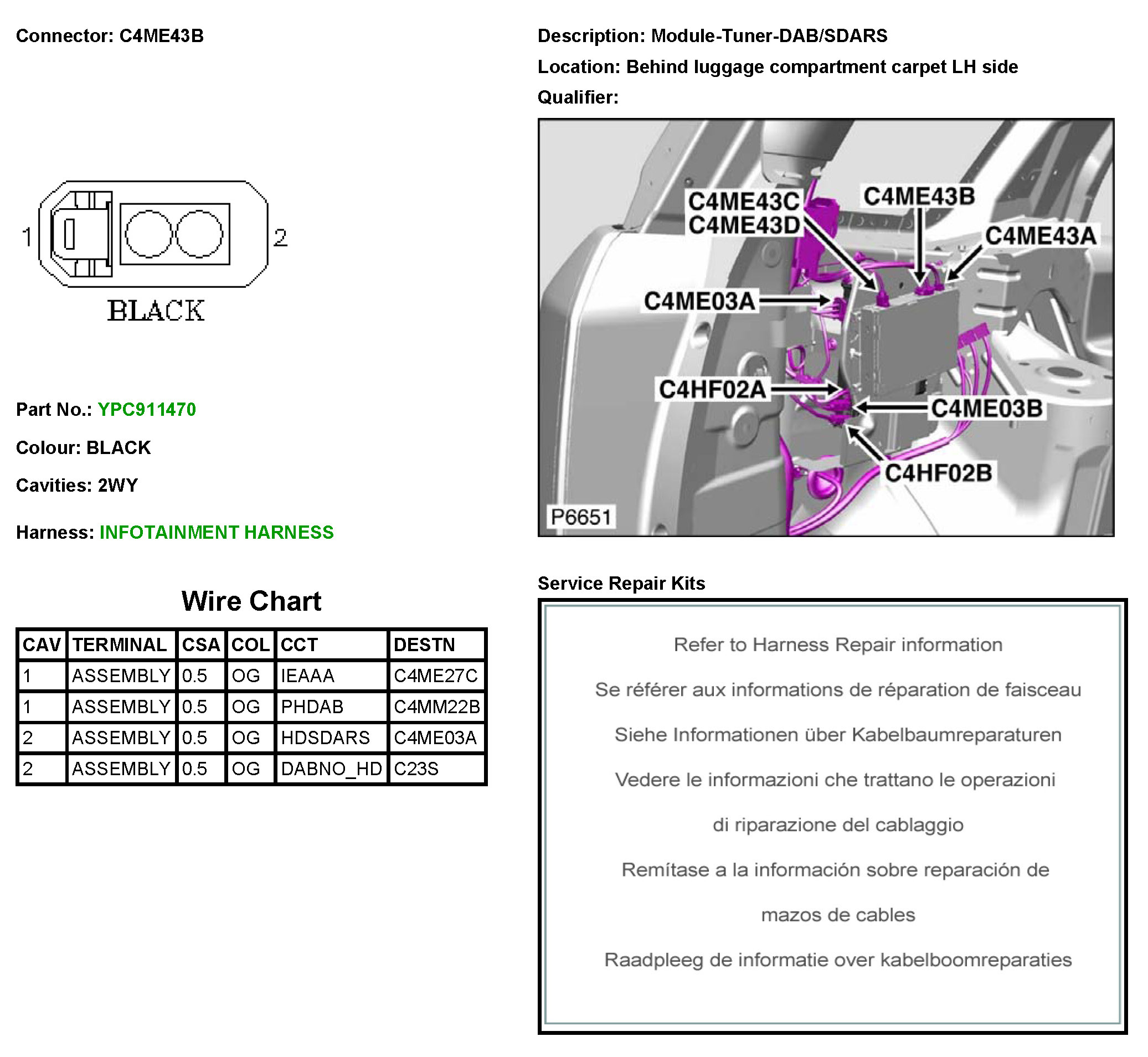 Connector: C4ME43B

1

2

BLACK

Part No.: YPC911470

Colour: BLACK

Cavities: 2WY

Harness: INFOTAINMENT HARNESS

Wire Chart

| CAV | TERMINAL | CSA | COL | CCT | DESTN |
|---|---|---|---|---|---|
| 1 | ASSEMBLY | 0.5 | OG | IEAAA | C4ME27C |
| 1 | ASSEMBLY | 0.5 | OG | PHDAB | C4MM22B |
| 2 | ASSEMBLY | 0.5 | OG | HDSDARS | C4ME03A |
| 2 | ASSEMBLY | 0.5 | OG | DABNO_HD | C23S |

Description: Module-Tuner-DAB/SDARS

Location: Behind luggage compartment carpet LH side

Qualifier:

C4ME43C
C4ME43D
C4ME43B
C4ME43A
C4ME03A
C4HF02A
C4ME03B
C4HF02B
P6651

Service Repair Kits

Refer to Harness Repair information

Se référer aux informations de réparation de faisceau

Siehe Informationen über Kabelbaumreparaturen

Vedere le informazioni che trattano le operazioni di riparazione del cablaggio

Remítase a la información sobre reparación de mazos de cables

Raadpleeg de informatie over kabelboomreparaties