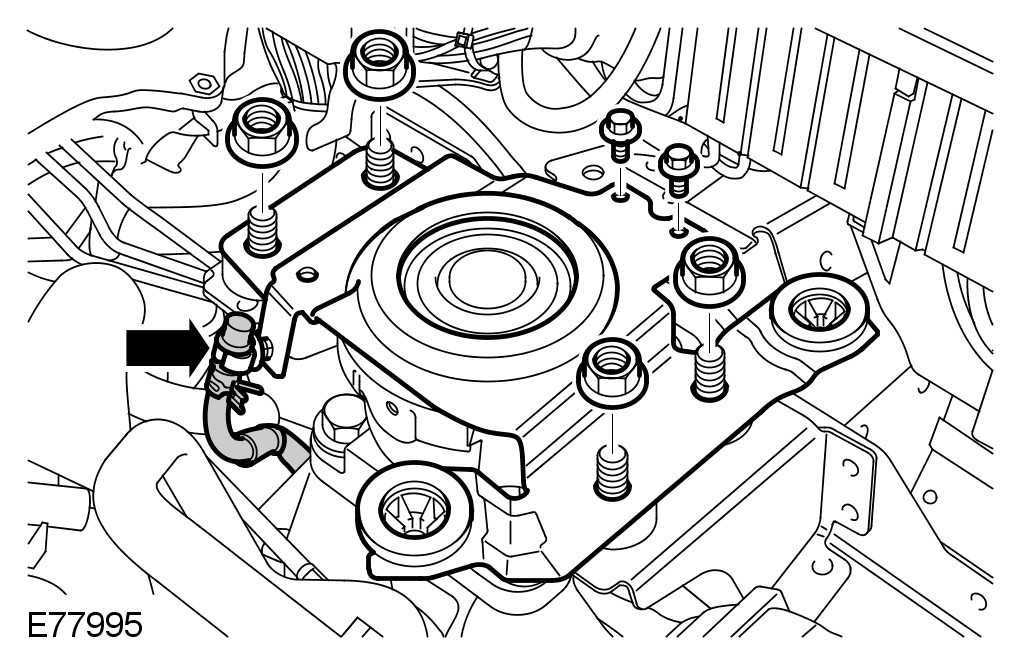 E77995