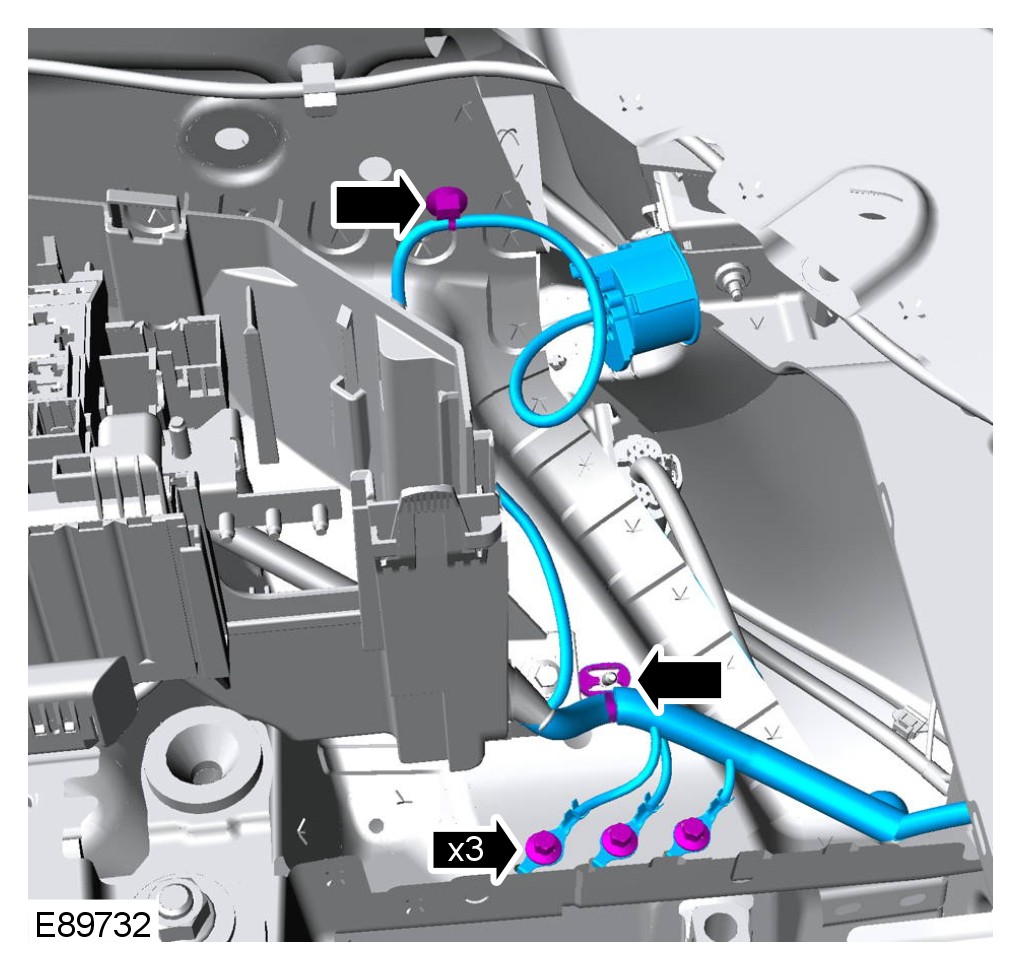 x3

E89732