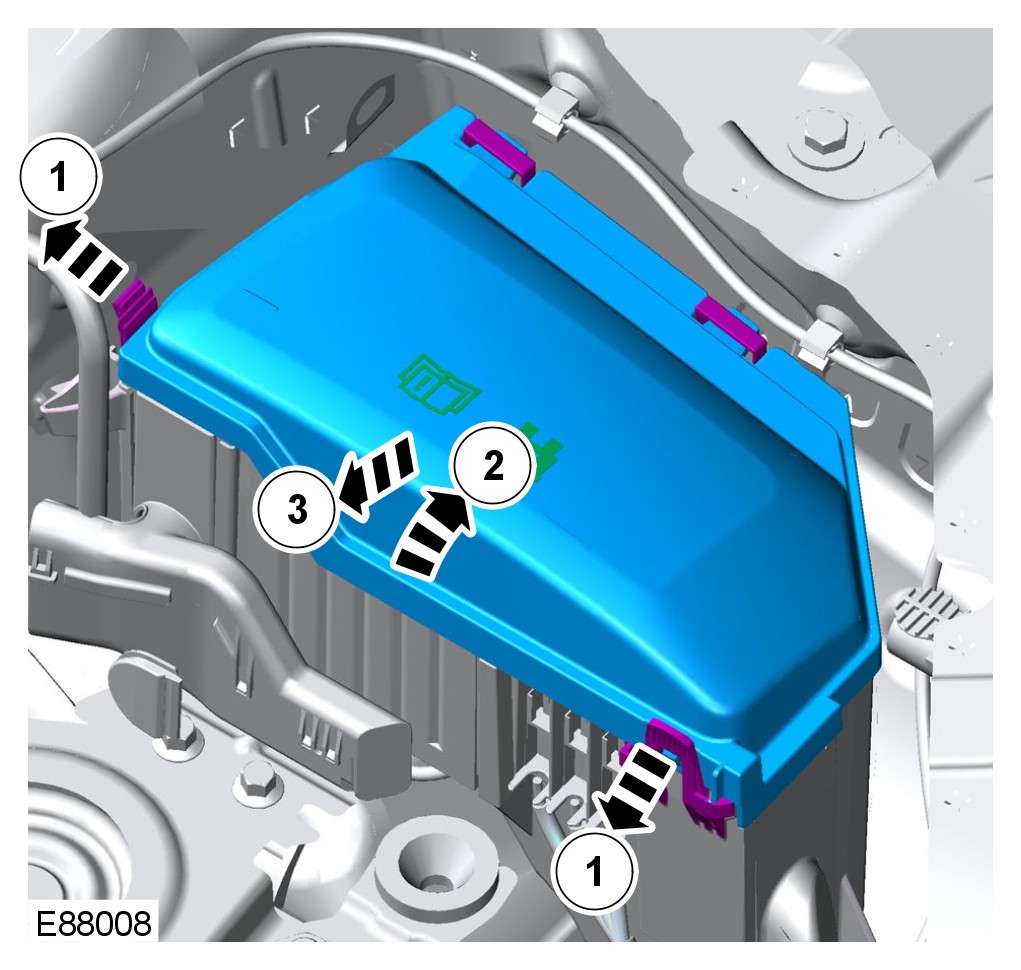 1

3

2

1

E88008