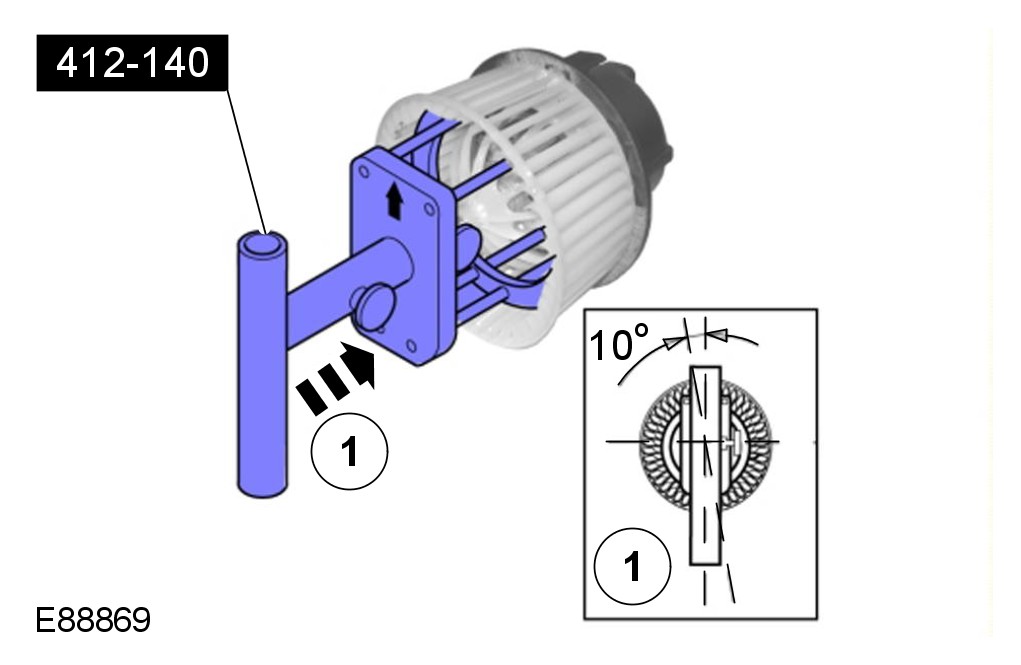 412-140

1

10°

1

E88869