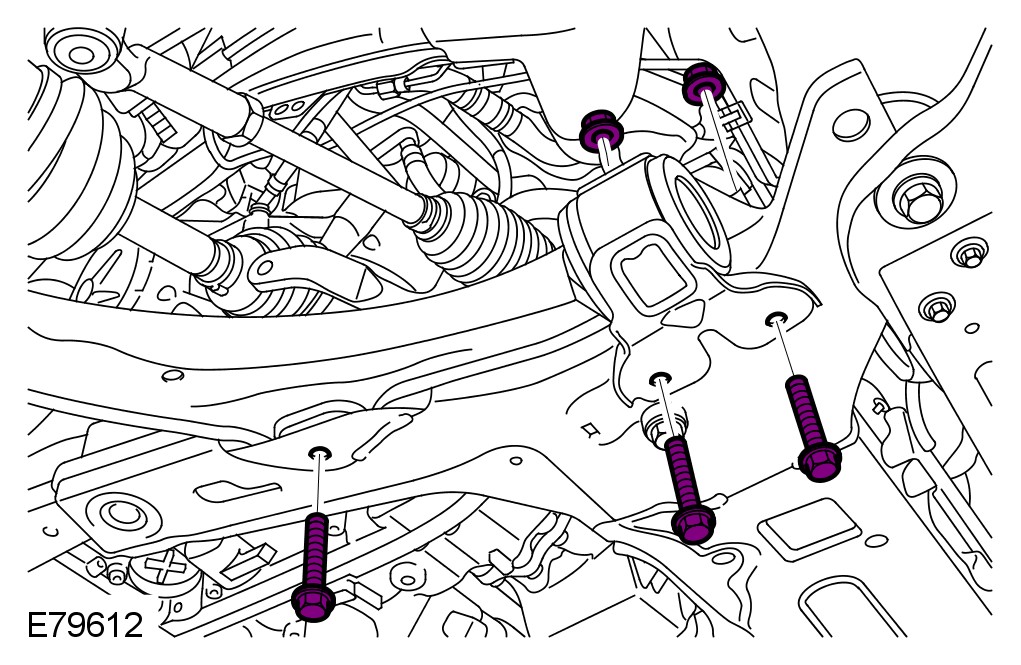 E79612