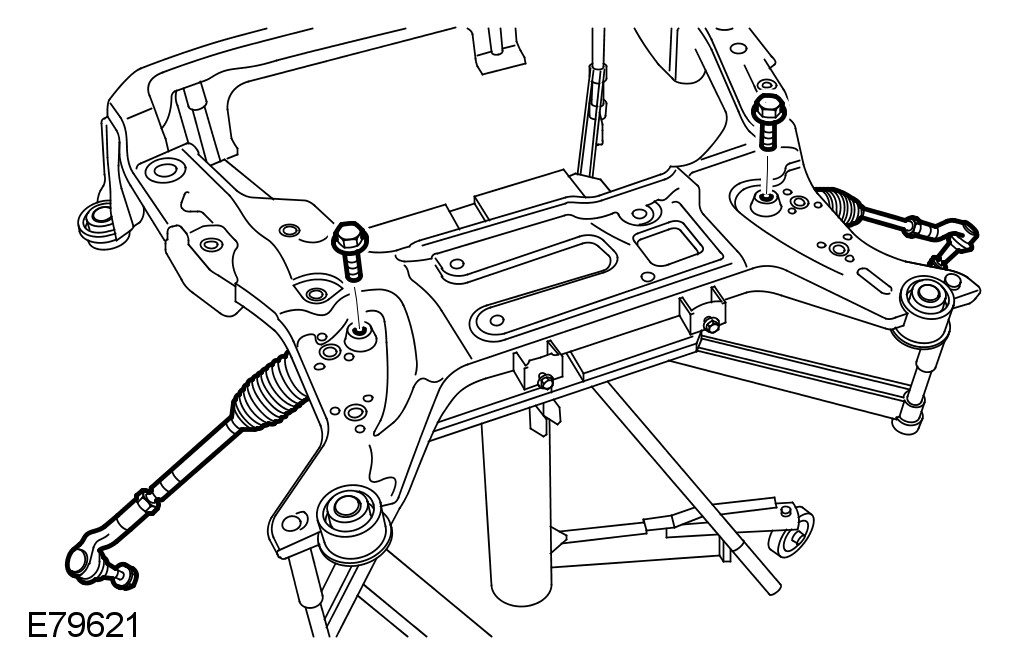 E79621