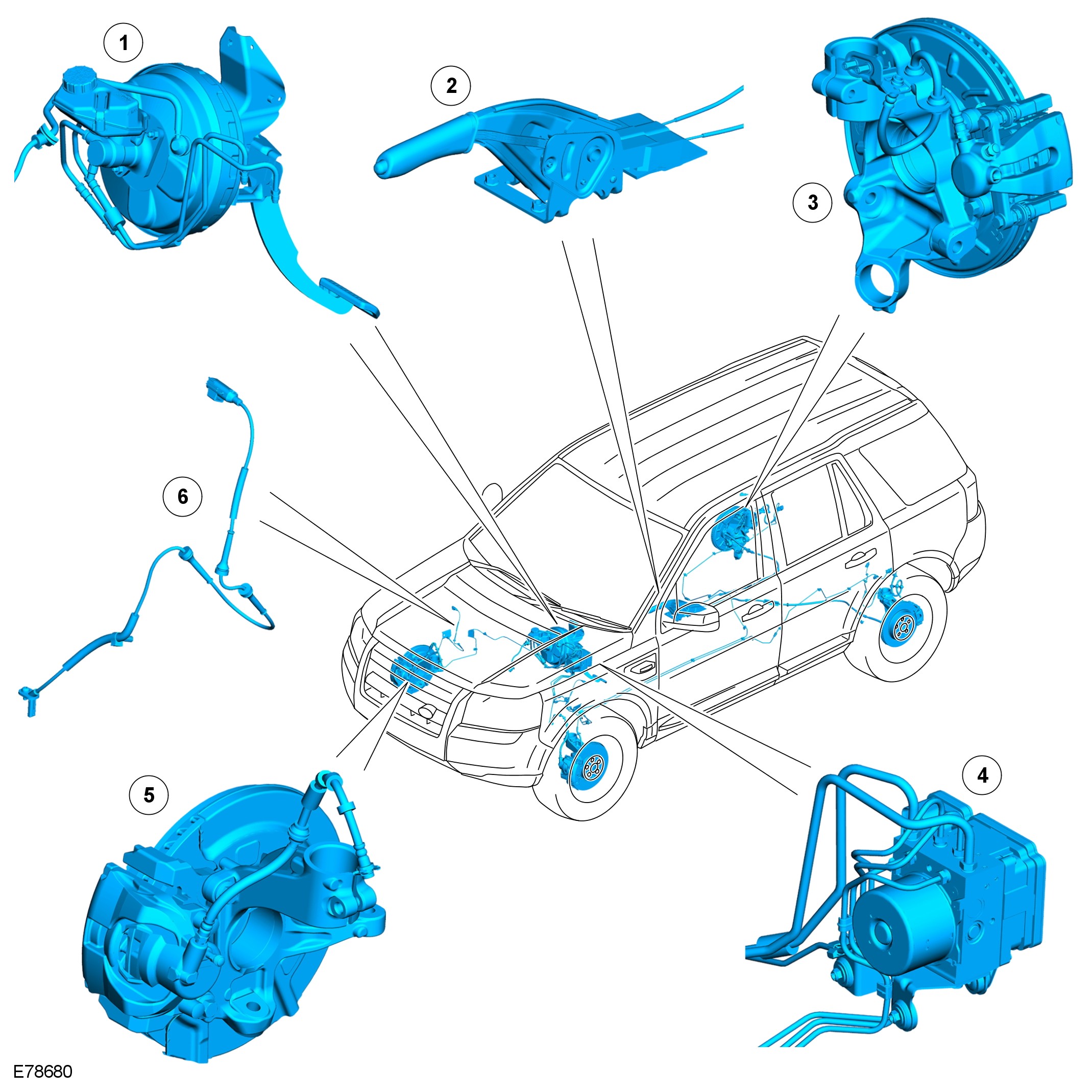 1
2
3
6
5
4
E78680