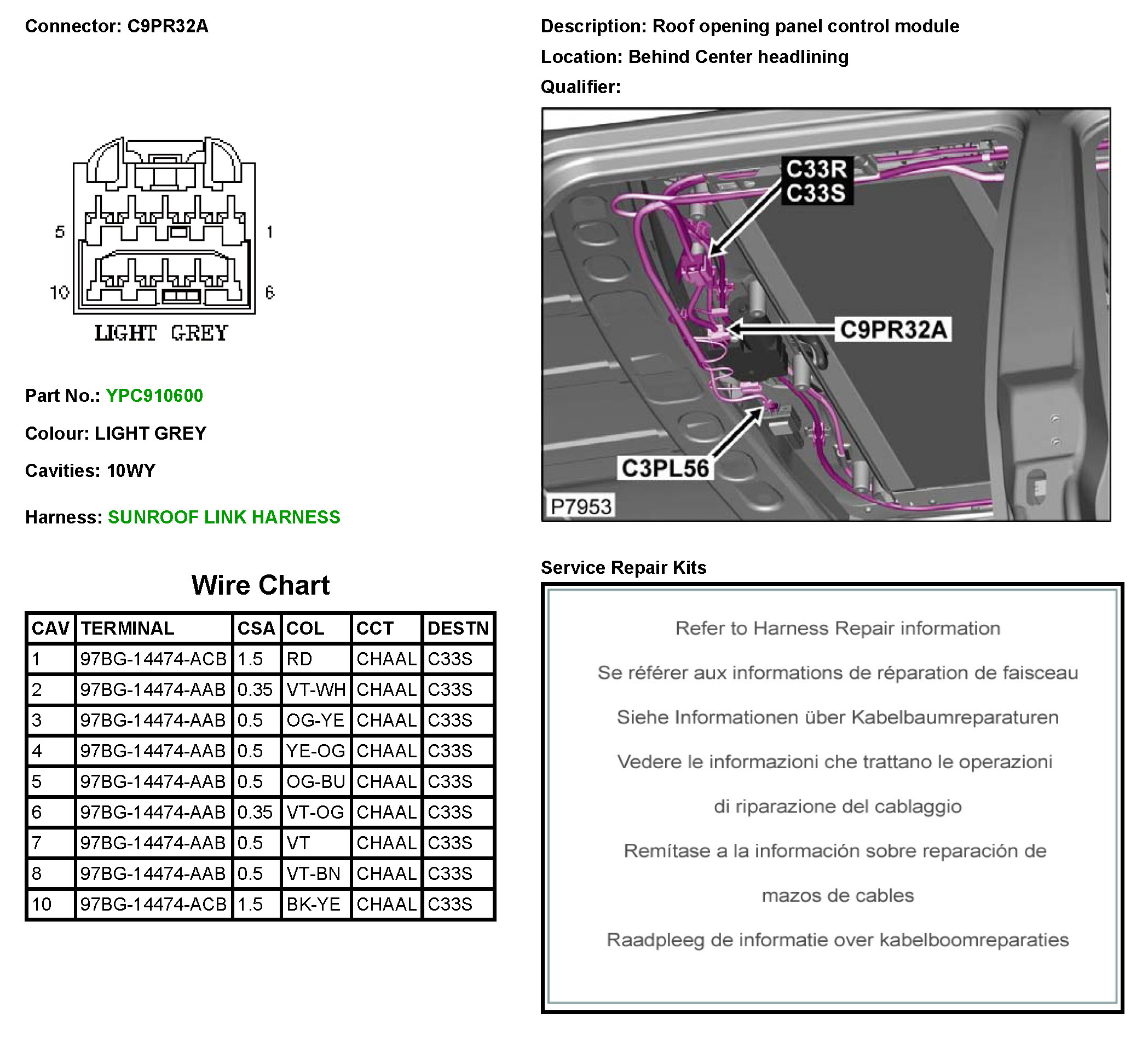 Connector: C9PR32A

5 1
10 6
LIGHT GREY

Part No.: YPC910600

Colour: LIGHT GREY

Cavities: 10WY

Harness: SUNROOF LINK HARNESS

Wire Chart

| CAV | TERMINAL | CSA | COL | CCT | DESTN |
|---|---|---|---|---|---|
| 1 | 97BG-14474-ACB | 1.5 | RD | CHAAL | C33S |
| 2 | 97BG-14474-AAB | 0.35 | VT-WH | CHAAL | C33S |
| 3 | 97BG-14474-AAB | 0.5 | OG-YE | CHAAL | C33S |
| 4 | 97BG-14474-AAB | 0.5 | YE-OG | CHAAL | C33S |
| 5 | 97BG-14474-AAB | 0.5 | OG-BU | CHAAL | C33S |
| 6 | 97BG-14474-AAB | 0.35 | VT-OG | CHAAL | C33S |
| 7 | 97BG-14474-AAB | 0.5 | VT | CHAAL | C33S |
| 8 | 97BG-14474-AAB | 0.5 | VT-BN | CHAAL | C33S |
| 10 | 97BG-14474-ACB | 1.5 | BK-YE | CHAAL | C33S |

Description: Roof opening panel control module

Location: Behind Center headlining

Qualifier:

C33R
C33S
C9PR32A
C3PL56
P7953

Service Repair Kits

Refer to Harness Repair information

Se référer aux informations de réparation de faisceau

Siehe Informationen über Kabelbaumreparaturen

Vedere le informazioni che trattano le operazioni di riparazione del cablaggio

Remítase a la información sobre reparación de mazos de cables

Raadpleeg de informatie over kabelboomreparaties