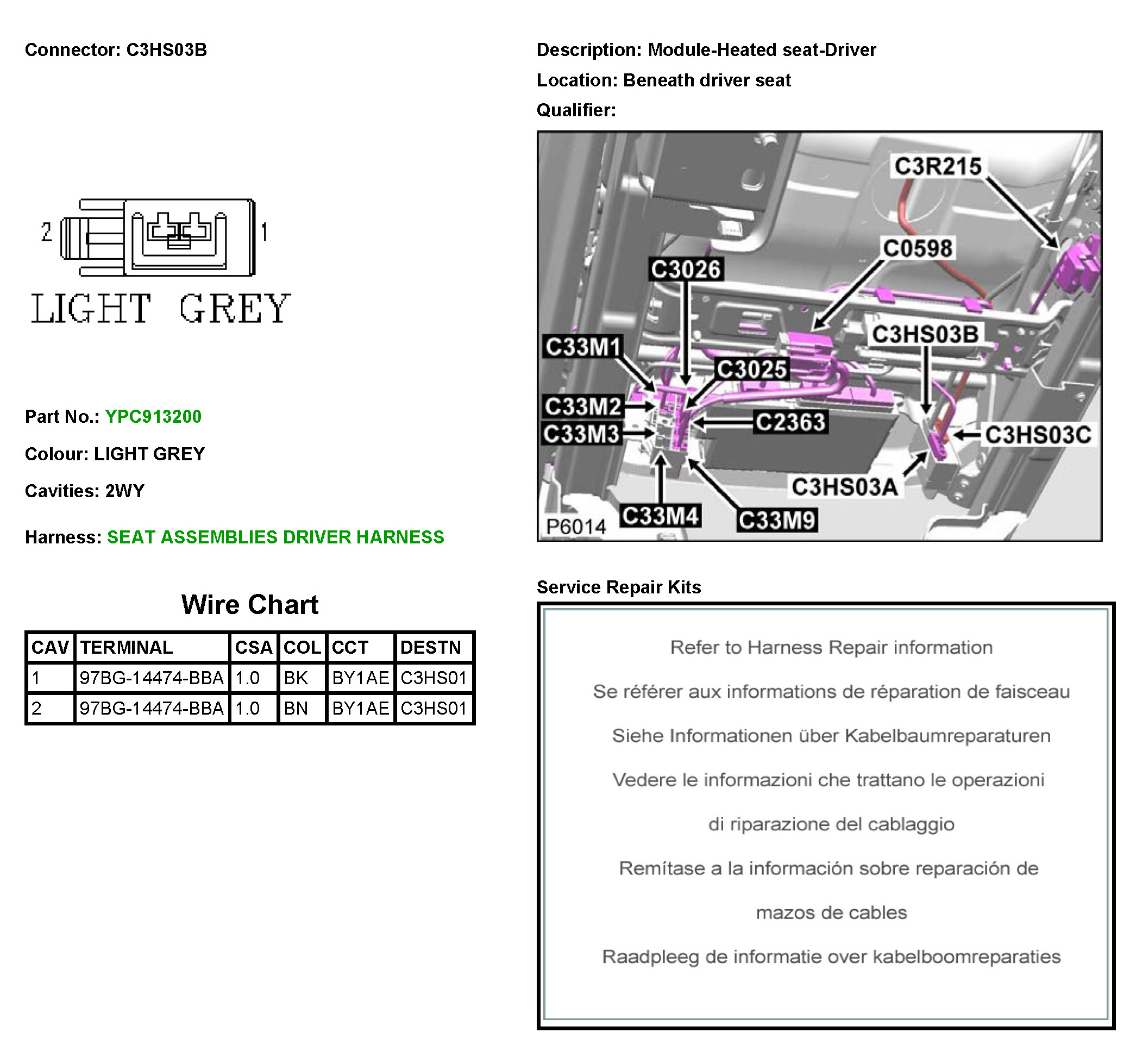 Connector: C3HS03B

2 1

LIGHT GREY

Part No.: YPC913200

Colour: LIGHT GREY

Cavities: 2WY

Harness: SEAT ASSEMBLIES DRIVER HARNESS

Wire Chart

| CAV | TERMINAL | CSA | COL | CCT | DESTN |
|---|---|---|---|---|---|
| 1 | 97BG-14474-BBA | 1.0 | BK | BY1AE | C3HS01 |
| 2 | 97BG-14474-BBA | 1.0 | BN | BY1AE | C3HS01 |

Description: Module-Heated seat-Driver

Location: Beneath driver seat

Qualifier:

C3R215
C0598
C3026
C3HS03B
C33M1
C3025
C33M2
C2363
C33M3
C3HS03C
C3HS03A
C33M4
C33M9
P6014

Service Repair Kits

Refer to Harness Repair information

Se référer aux informations de réparation de faisceau

Siehe Informationen über Kabelbaumreparaturen

Vedere le informazioni che trattano le operazioni

di riparazione del cablaggio

Remítase a la información sobre reparación de

mazos de cables

Raadpleeg de informatie over kabelboomreparaties