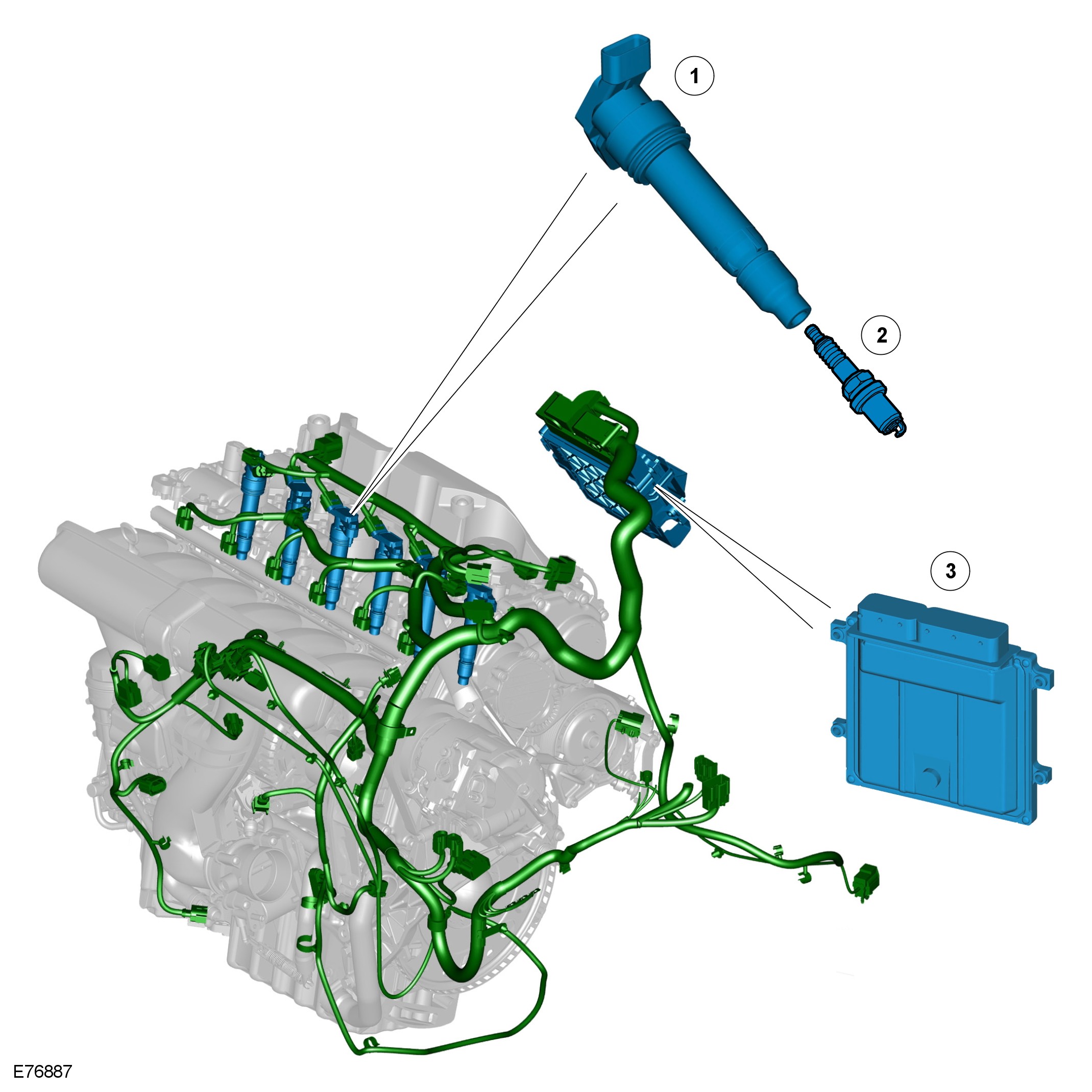 1
2
3
E76887