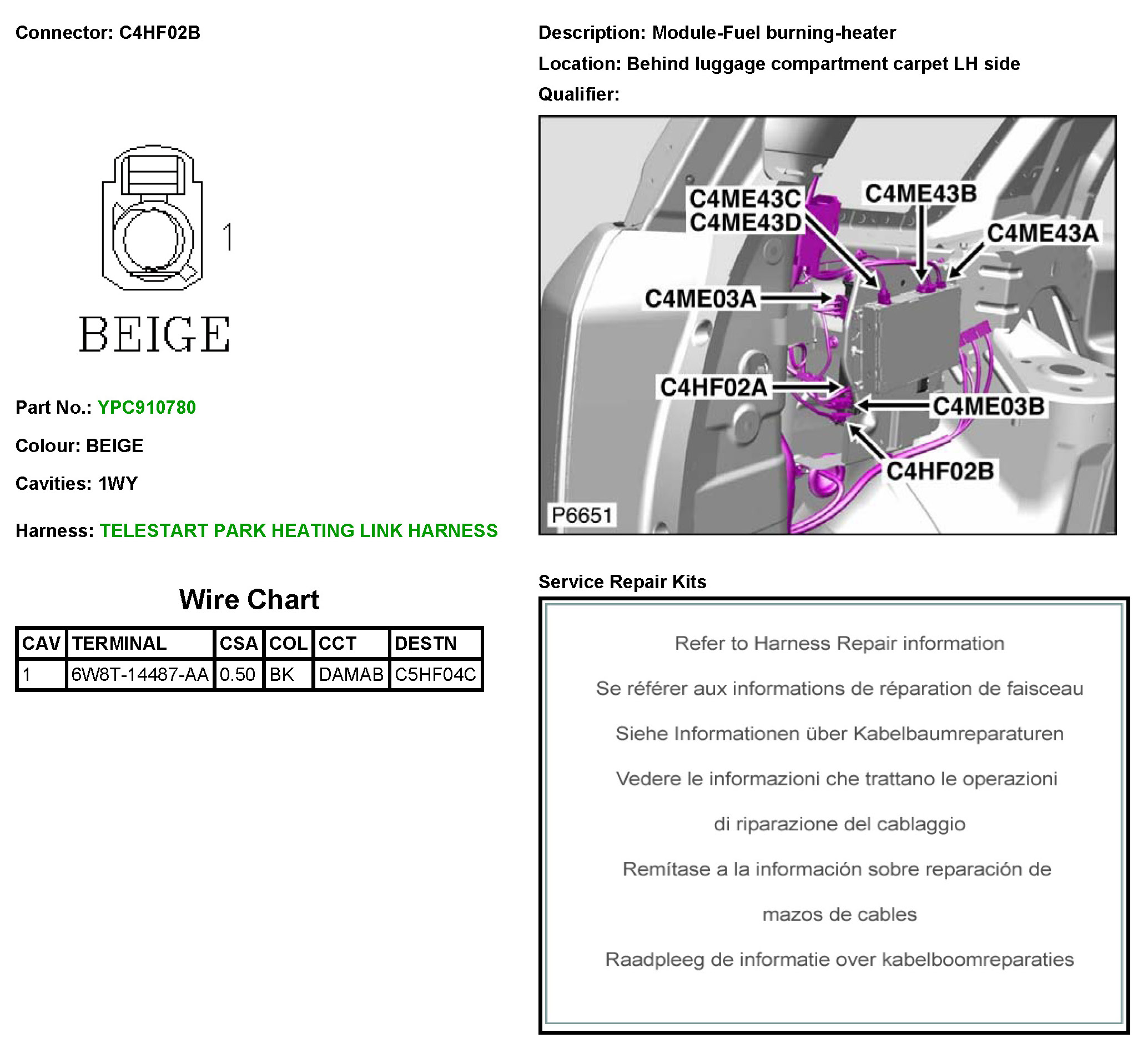 Connector: C4HF02B

1

BEIGE

Part No.: YPC910780

Colour: BEIGE

Cavities: 1WY

Harness: TELESTART PARK HEATING LINK HARNESS

Wire Chart

| CAV | TERMINAL | CSA | COL | CCT | DESTN |
|---|---|---|---|---|---|
| 1 | 6W8T-14487-AA | 0.50 | BK | DAMAB | C5HF04C |

Description: Module-Fuel burning-heater

Location: Behind luggage compartment carpet LH side

Qualifier:

C4ME43C
C4ME43D
C4ME43B
C4ME43A
C4ME03A
C4HF02A
C4ME03B
C4HF02B
P6651

Service Repair Kits

Refer to Harness Repair information

Se référer aux informations de réparation de faisceau

Siehe Informationen über Kabelbaumreparaturen

Vedere le informazioni che trattano le operazioni di riparazione del cablaggio

Remítase a la información sobre reparación de mazos de cables

Raadpleeg de informatie over kabelboomreparaties