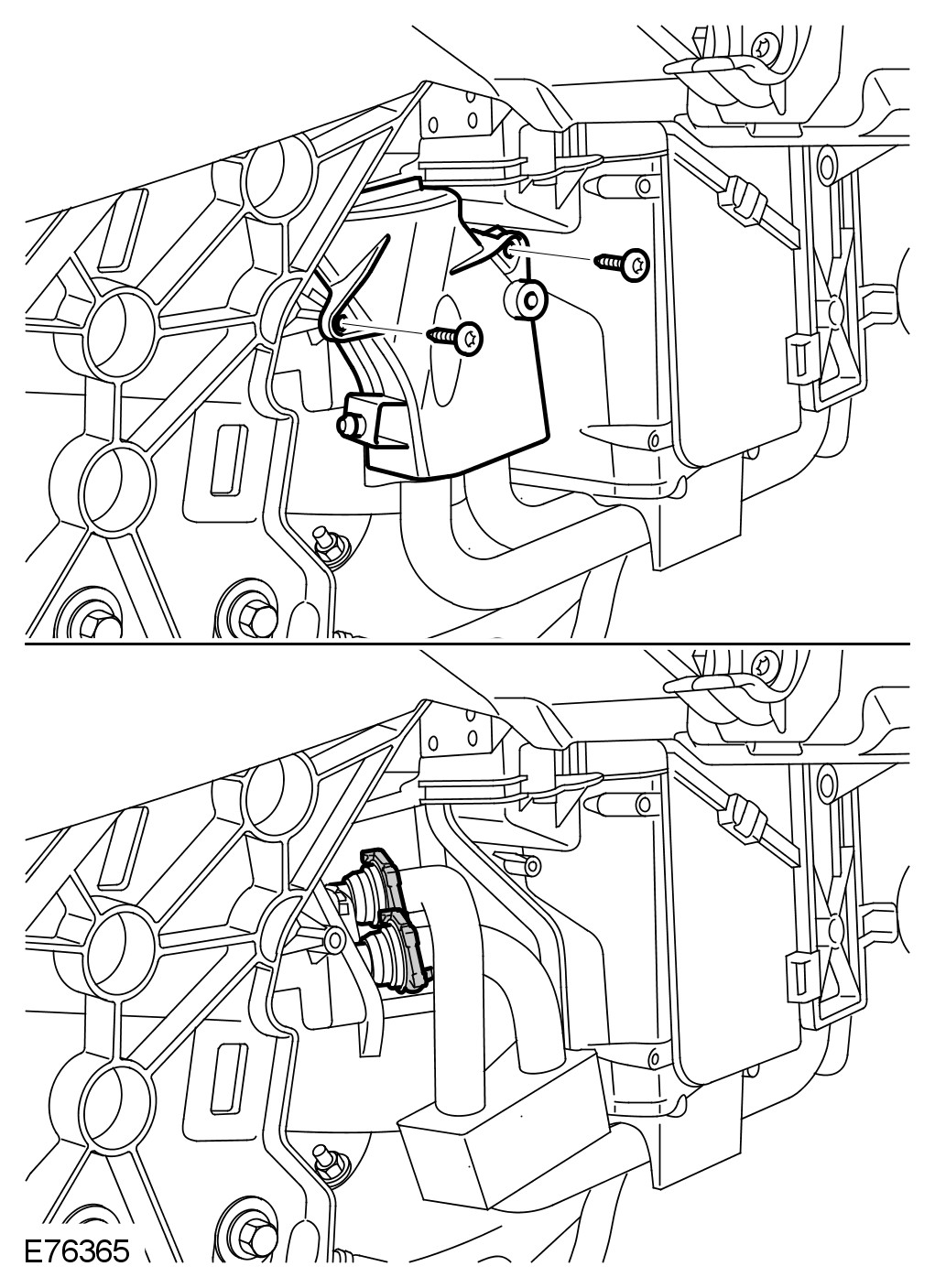 E76365