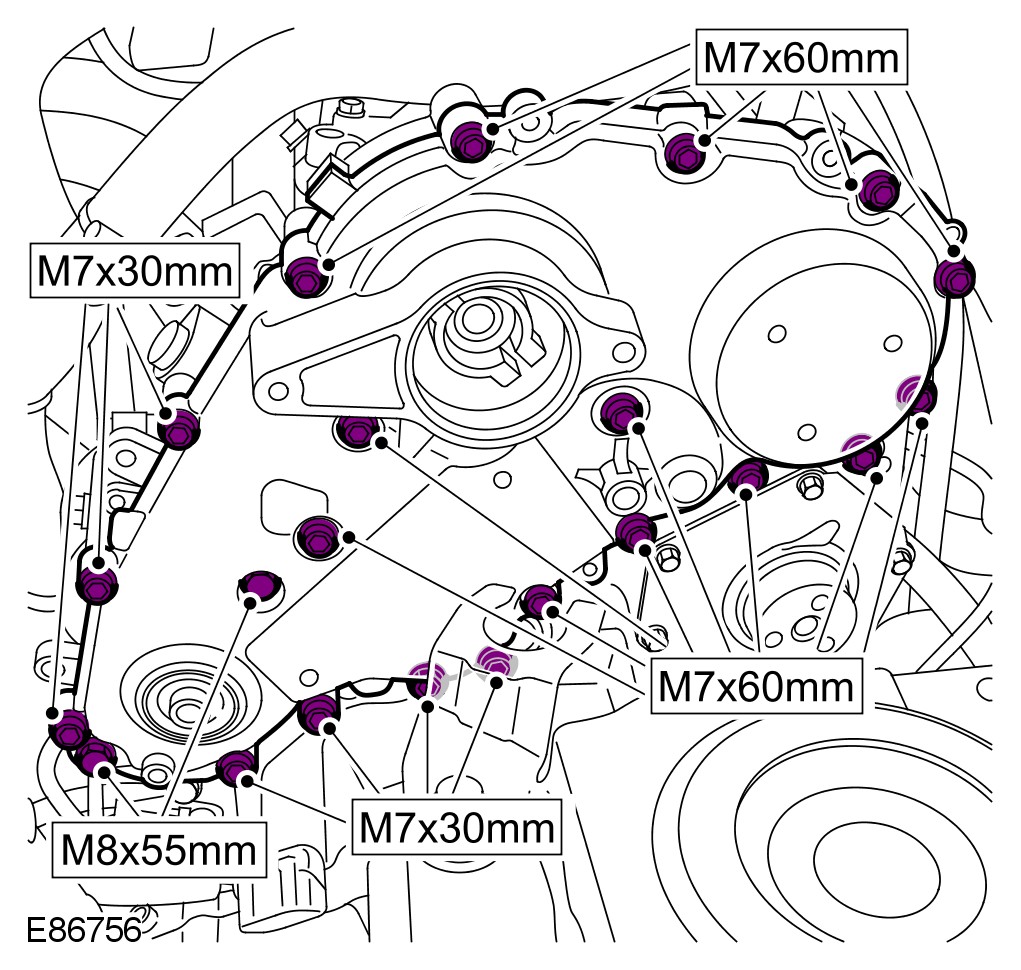 M7x60mm

M7x30mm

M7x60mm

M8x55mm

M7x30mm

E86756