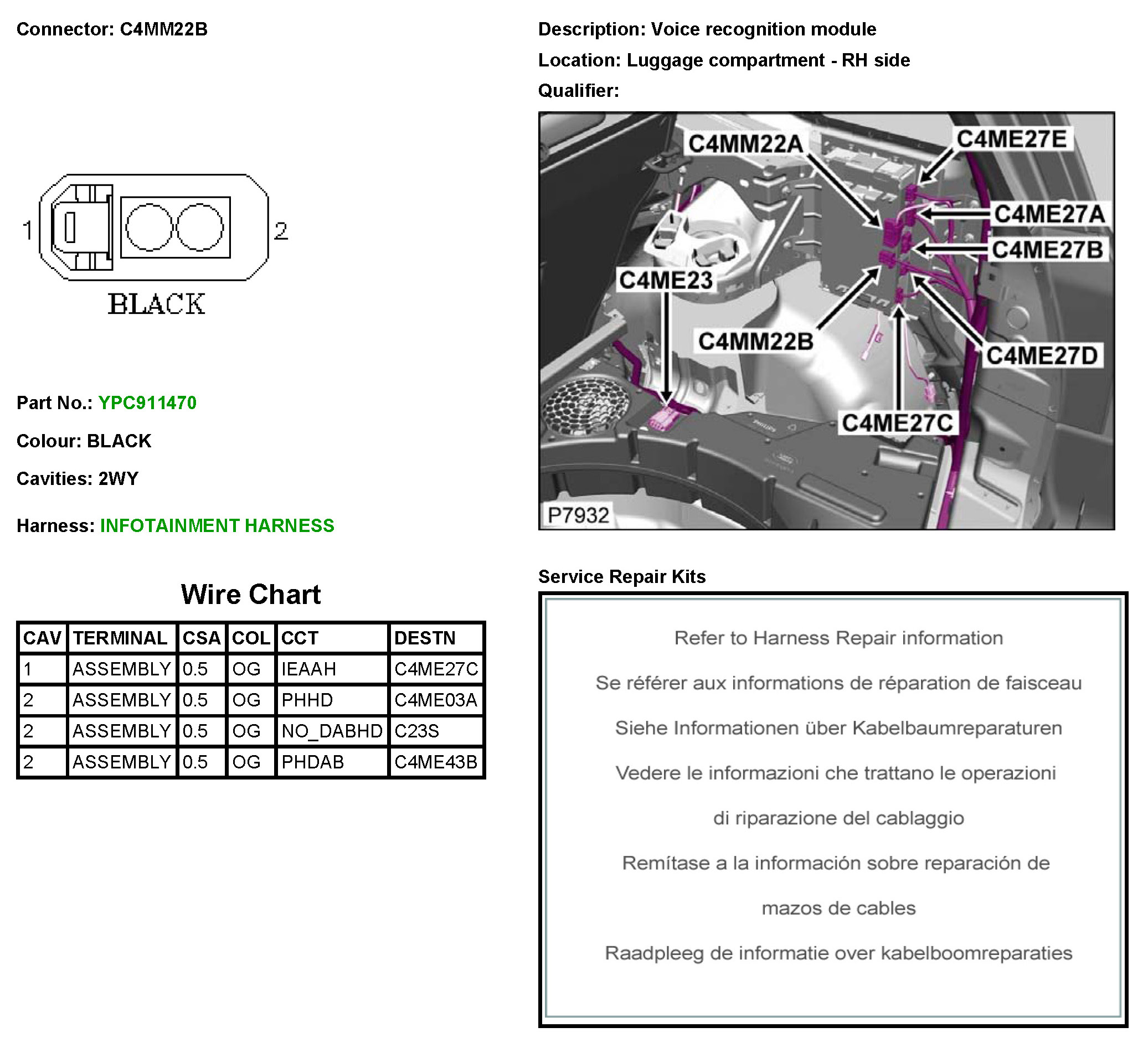 Connector: C4MM22B

1

2

BLACK

Part No.: YPC911470

Colour: BLACK

Cavities: 2WY

Harness: INFOTAINMENT HARNESS

Wire Chart

| CAV | TERMINAL | CSA | COL | CCT | DESTN |
|---|---|---|---|---|---|
| 1 | ASSEMBLY | 0.5 | OG | IEAAH | C4ME27C |
| 2 | ASSEMBLY | 0.5 | OG | PHHD | C4ME03A |
| 2 | ASSEMBLY | 0.5 | OG | NO_DABHD | C23S |
| 2 | ASSEMBLY | 0.5 | OG | PHDAB | C4ME43B |

Description: Voice recognition module

Location: Luggage compartment - RH side

Qualifier:

C4MM22A
C4ME27E
C4ME27A
C4ME27B
C4ME23
C4MM22B
C4ME27D
C4ME27C
P7932

Service Repair Kits

Refer to Harness Repair information

Se référer aux informations de réparation de faisceau

Siehe Informationen über Kabelbaumreparaturen

Vedere le informazioni che trattano le operazioni di riparazione del cablaggio

Remítase a la información sobre reparación de mazos de cables

Raadpleeg de informatie over kabelboomreparaties