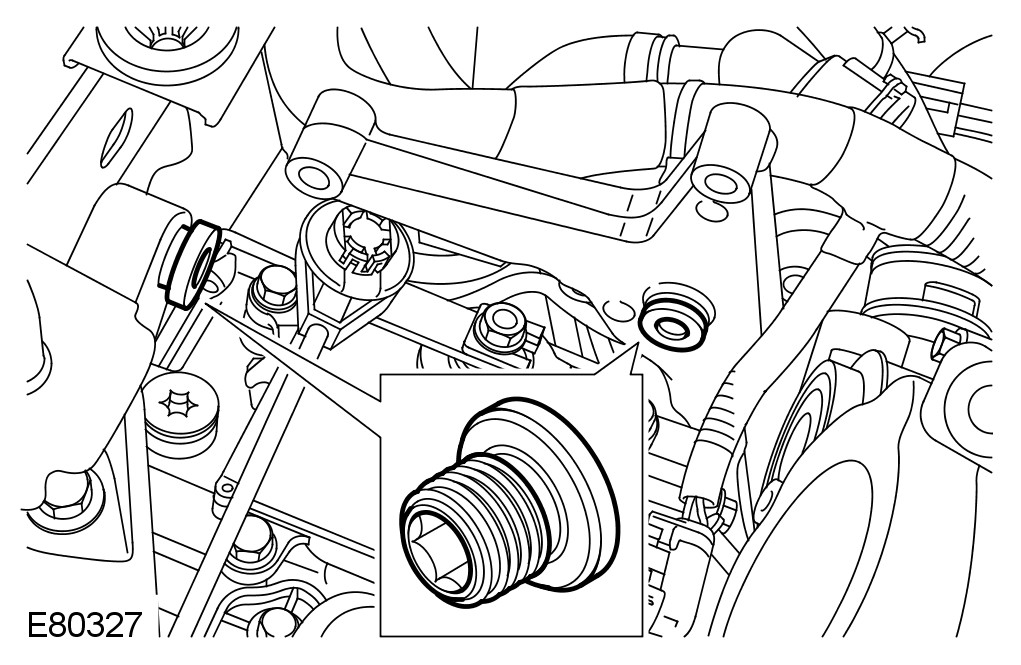 E80327