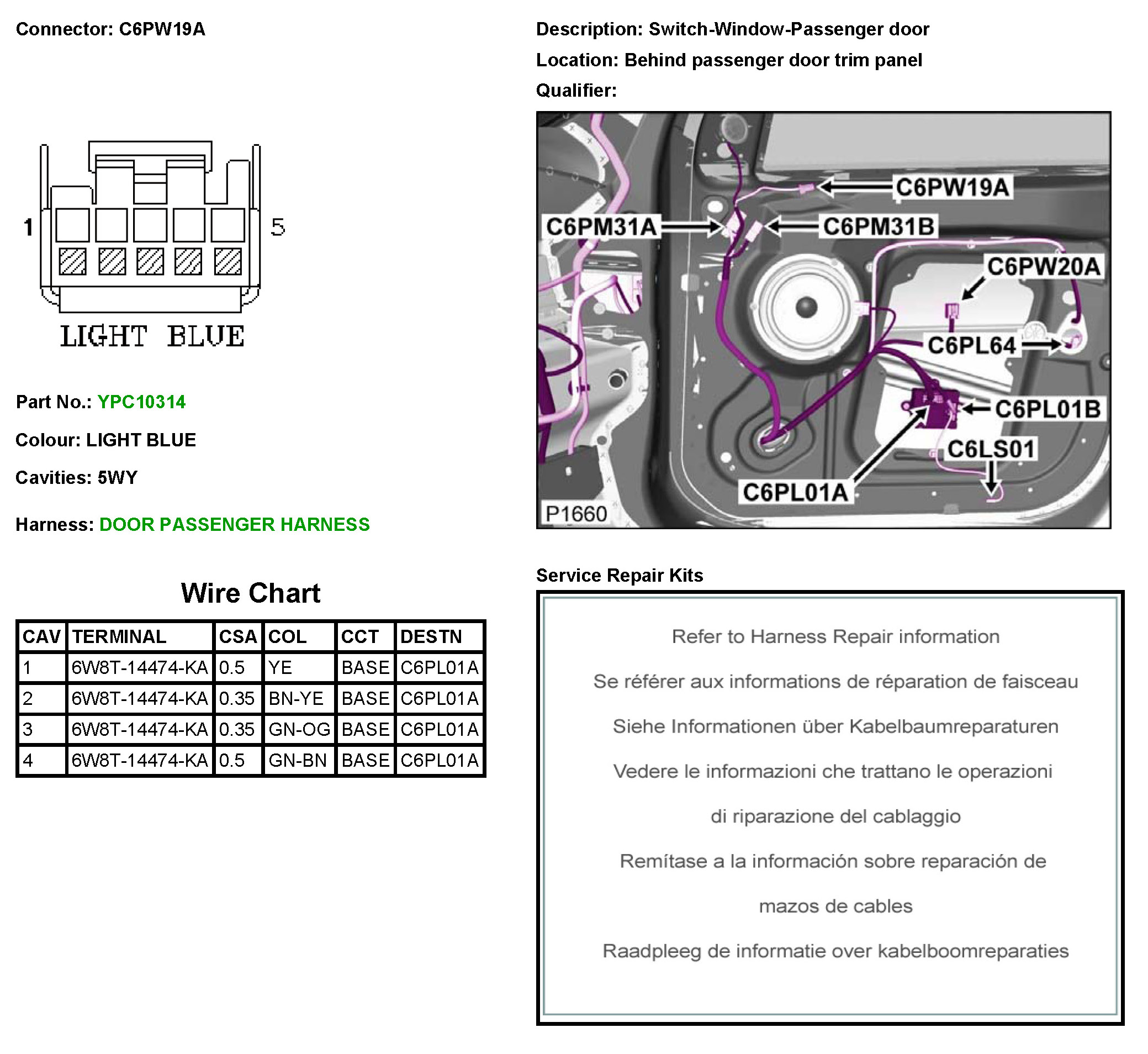 Connector: C6PW19A

1 5

LIGHT BLUE

Part No.: YPC10314

Colour: LIGHT BLUE

Cavities: 5WY

Harness: DOOR PASSENGER HARNESS

Wire Chart

| CAV | TERMINAL | CSA | COL | CCT | DESTN |
|---|---|---|---|---|---|
| 1 | 6W8T-14474-KA | 0.5 | YE | BASE | C6PL01A |
| 2 | 6W8T-14474-KA | 0.35 | BN-YE | BASE | C6PL01A |
| 3 | 6W8T-14474-KA | 0.35 | GN-OG | BASE | C6PL01A |
| 4 | 6W8T-14474-KA | 0.5 | GN-BN | BASE | C6PL01A |

Description: Switch-Window-Passenger door

Location: Behind passenger door trim panel

Qualifier:

C6PW19A
C6PM31A
C6PM31B
C6PW20A
C6PL64
C6PL01B
C6LS01
C6PL01A
P1660

Service Repair Kits

Refer to Harness Repair information

Se référer aux informations de réparation de faisceau

Siehe Informationen über Kabelbaumreparaturen

Vedere le informazioni che trattano le operazioni di riparazione del cablaggio

Remítase a la información sobre reparación de mazos de cables

Raadpleeg de informatie over kabelboomreparaties