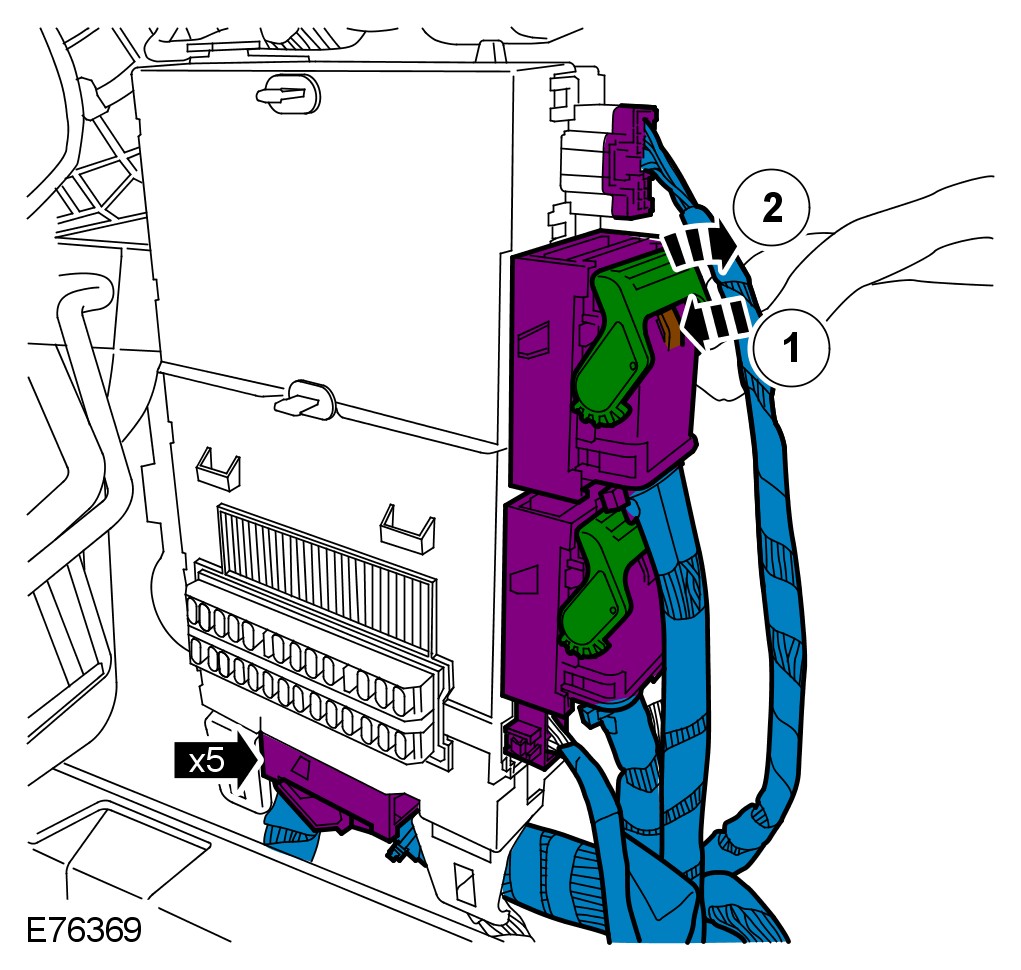 2
1
x5
E76369