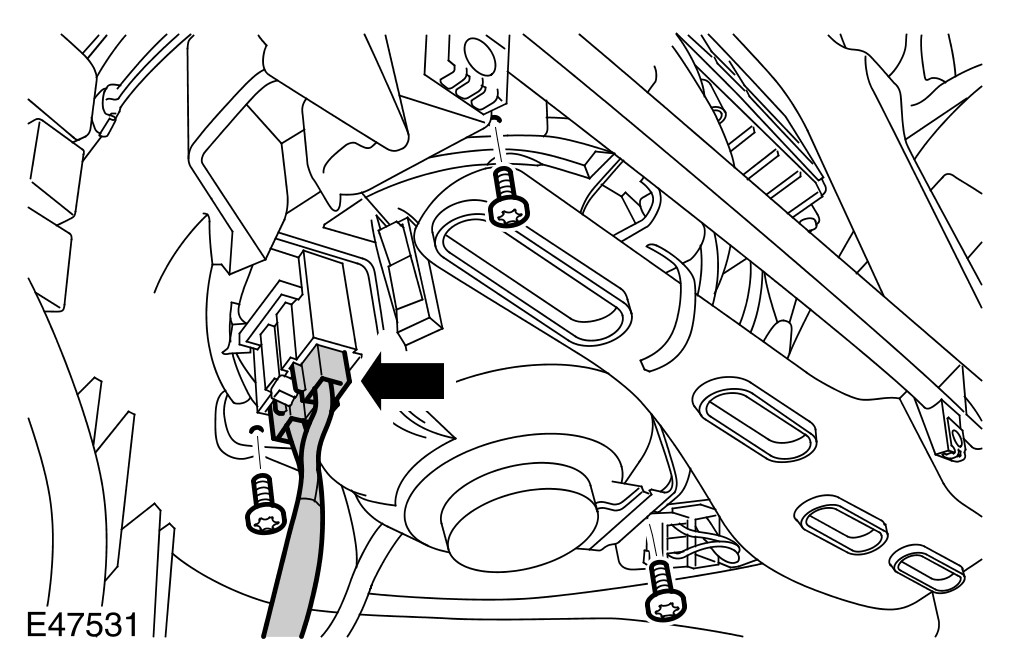 E47531