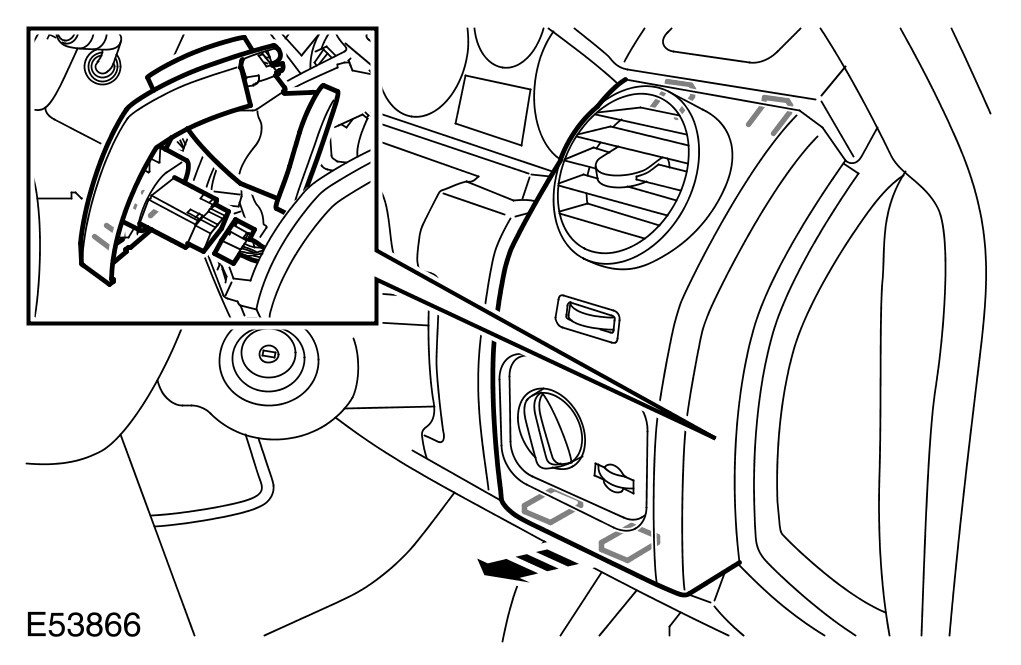 E53866