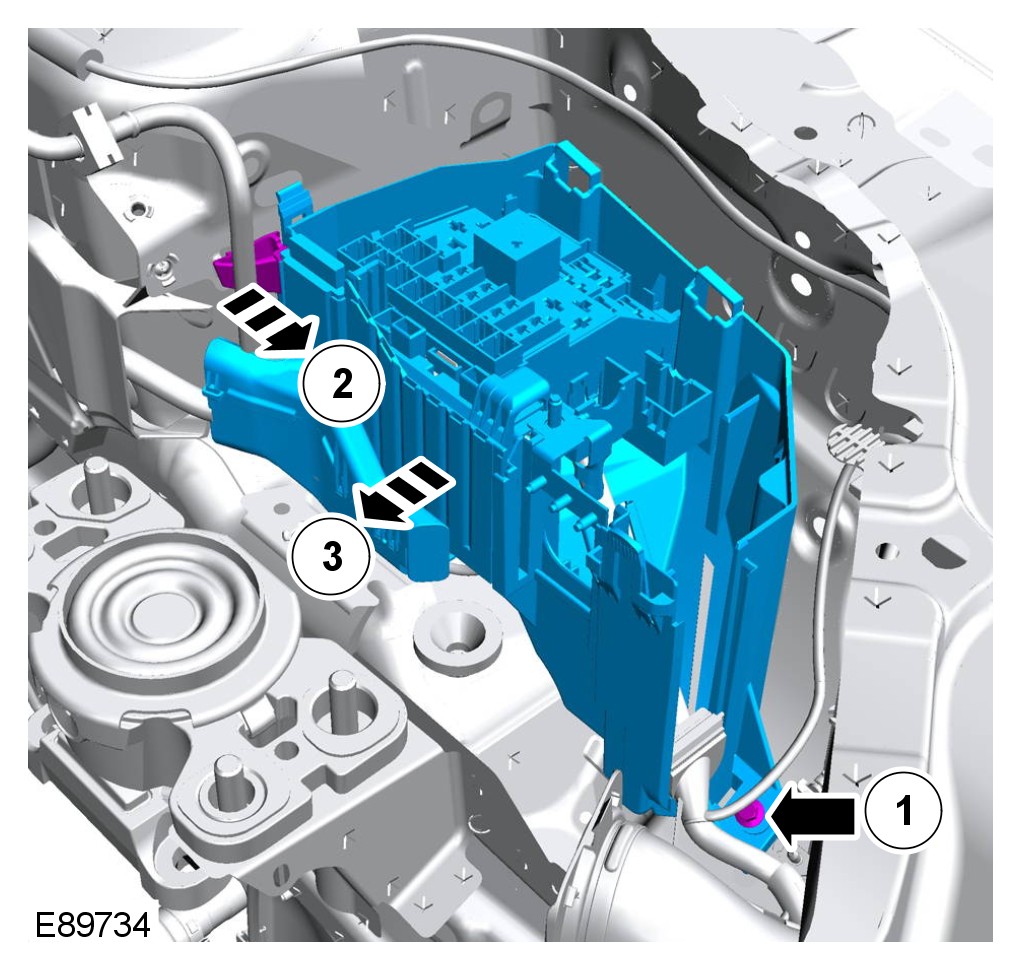 2
3
1
E89734