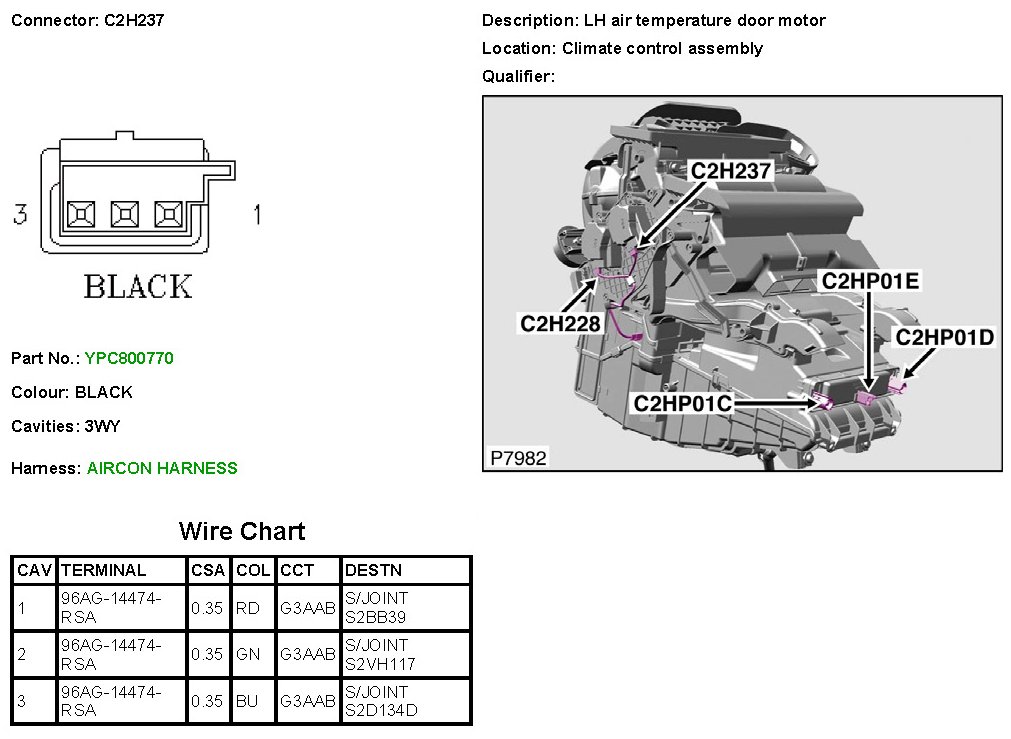 Connector: C2H237

3

1

BLACK

Part No.: YPC800770

Colour: BLACK

Cavities: 3WY

Harness: AIRCON HARNESS

Description: LH air temperature door motor

Location: Climate control assembly

Qualifier:

C2H237

C2HP01E

C2H228

C2HP01D

C2HP01C

P7982

Wire Chart

| CAV | TERMINAL | CSA | COL | CCT | DESTN |
|---|---|---|---|---|---|
| 1 | 96AG-14474-RSA | 0.35 | RD | G3AAB | S/JOINT S2BB39 |
| 2 | 96AG-14474-RSA | 0.35 | GN | G3AAB | S/JOINT S2VH117 |
| 3 | 96AG-14474-RSA | 0.35 | BU | G3AAB | S/JOINT S2D134D |