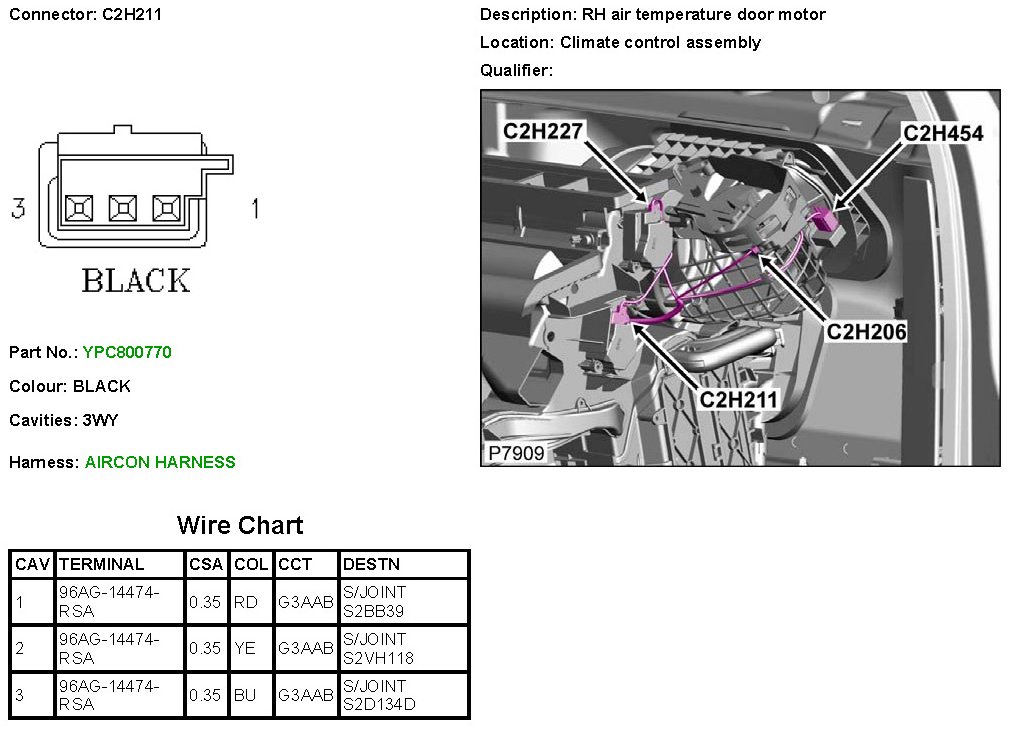 Connector: C2H211

3

1

BLACK

Part No.: YPC800770

Colour: BLACK

Cavities: 3WY

Harness: AIRCON HARNESS

Description: RH air temperature door motor

Location: Climate control assembly

Qualifier:

C2H227

C2H454

C2H206

C2H211

P7909

Wire Chart

| CAV | TERMINAL | CSA | COL | CCT | DESTN |
|---|---|---|---|---|---|
| 1 | 96AG-14474-RSA | 0.35 | RD | G3AAB | S/JOINT S2BB39 |
| 2 | 96AG-14474-RSA | 0.35 | YE | G3AAB | S/JOINT S2VH118 |
| 3 | 96AG-14474-RSA | 0.35 | BU | G3AAB | S/JOINT S2D134D |