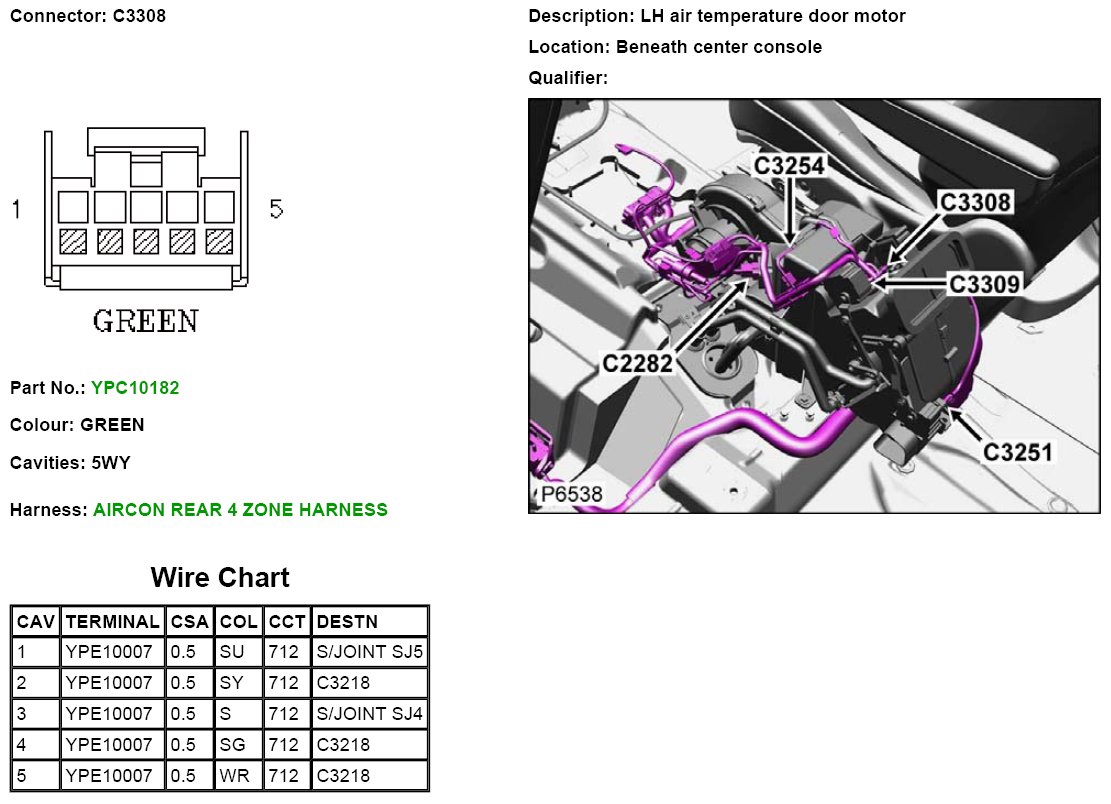 Connector: C3308

1

5

GREEN

Part No.: YPC10182

Colour: GREEN

Cavities: 5WY

Harness: AIRCON REAR 4 ZONE HARNESS

Wire Chart

| CAV | TERMINAL | CSA | COL | CCT | DESTN |
|---|---|---|---|---|---|
| 1 | YPE10007 | 0.5 | SU | 712 | S/JOINT SJ5 |
| 2 | YPE10007 | 0.5 | SY | 712 | C3218 |
| 3 | YPE10007 | 0.5 | S | 712 | S/JOINT SJ4 |
| 4 | YPE10007 | 0.5 | SG | 712 | C3218 |
| 5 | YPE10007 | 0.5 | WR | 712 | C3218 |

Description: LH air temperature door motor

Location: Beneath center console

Qualifier:

C3254

C3308

C3309

C2282

C3251

P6538