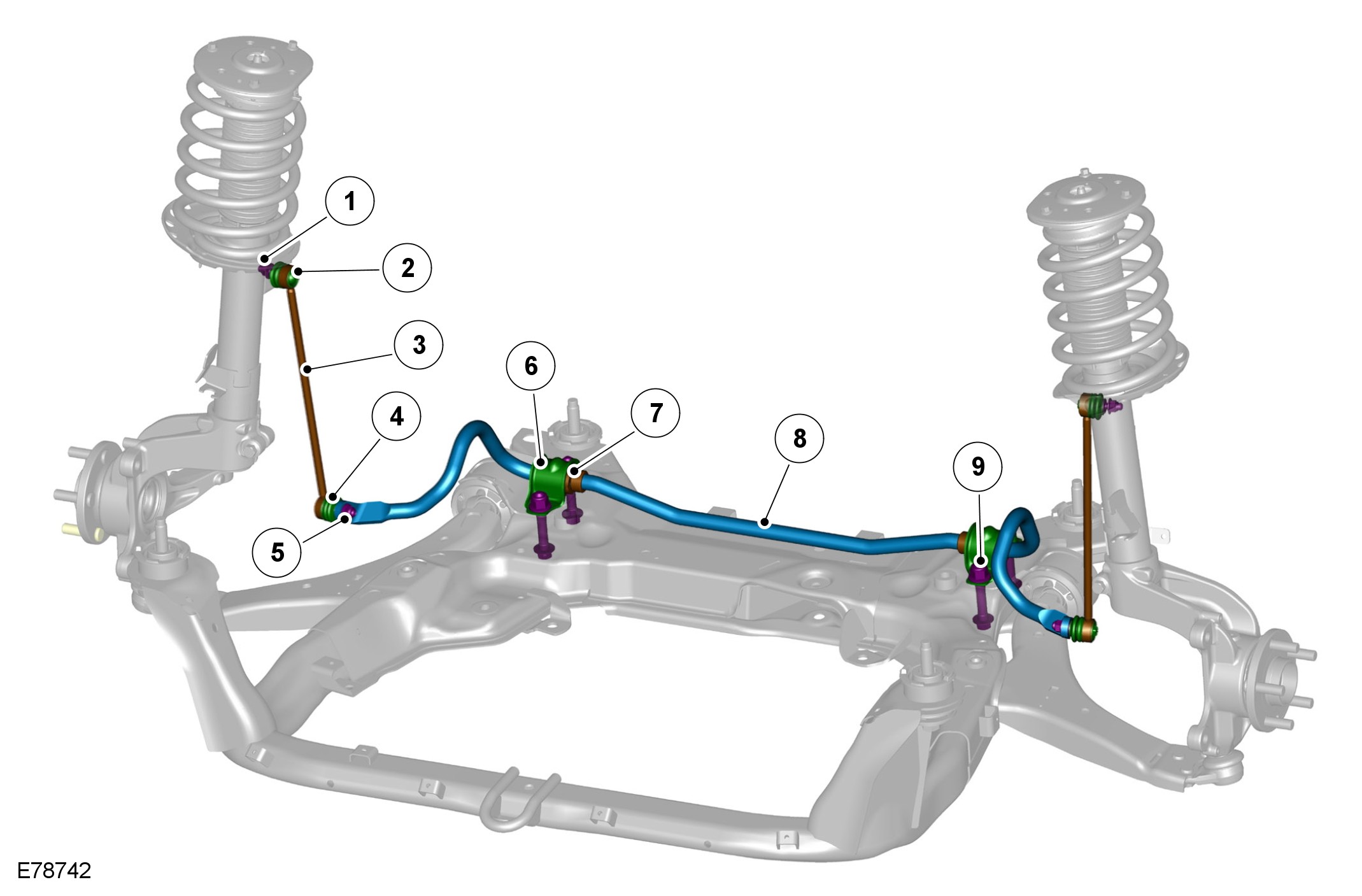 1
2
3
4
5
6
7
8
9
E78742