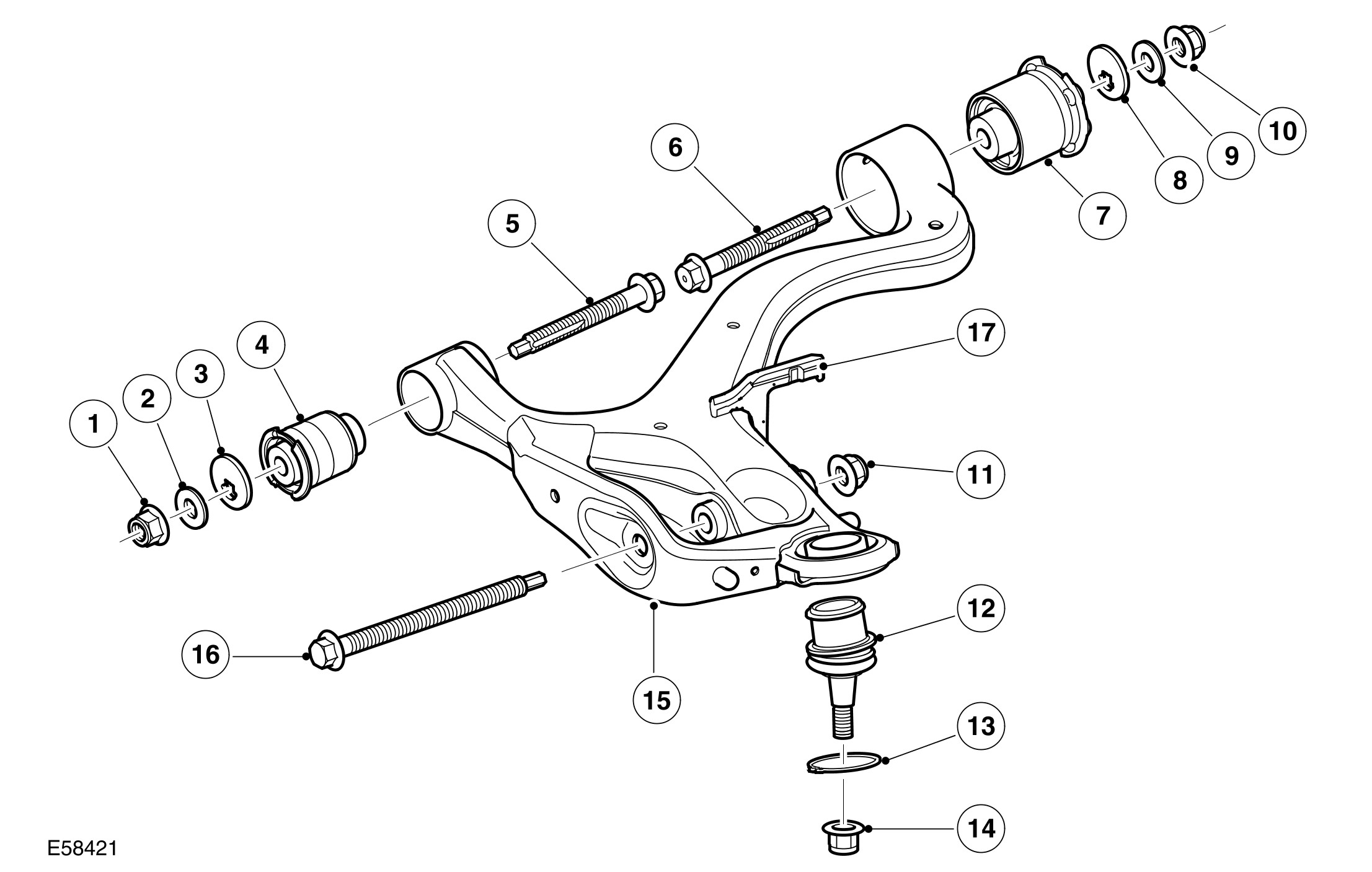 10
9
8
7
6
5
17
4
3
2
1
11
12
16
15
13
14
E58421