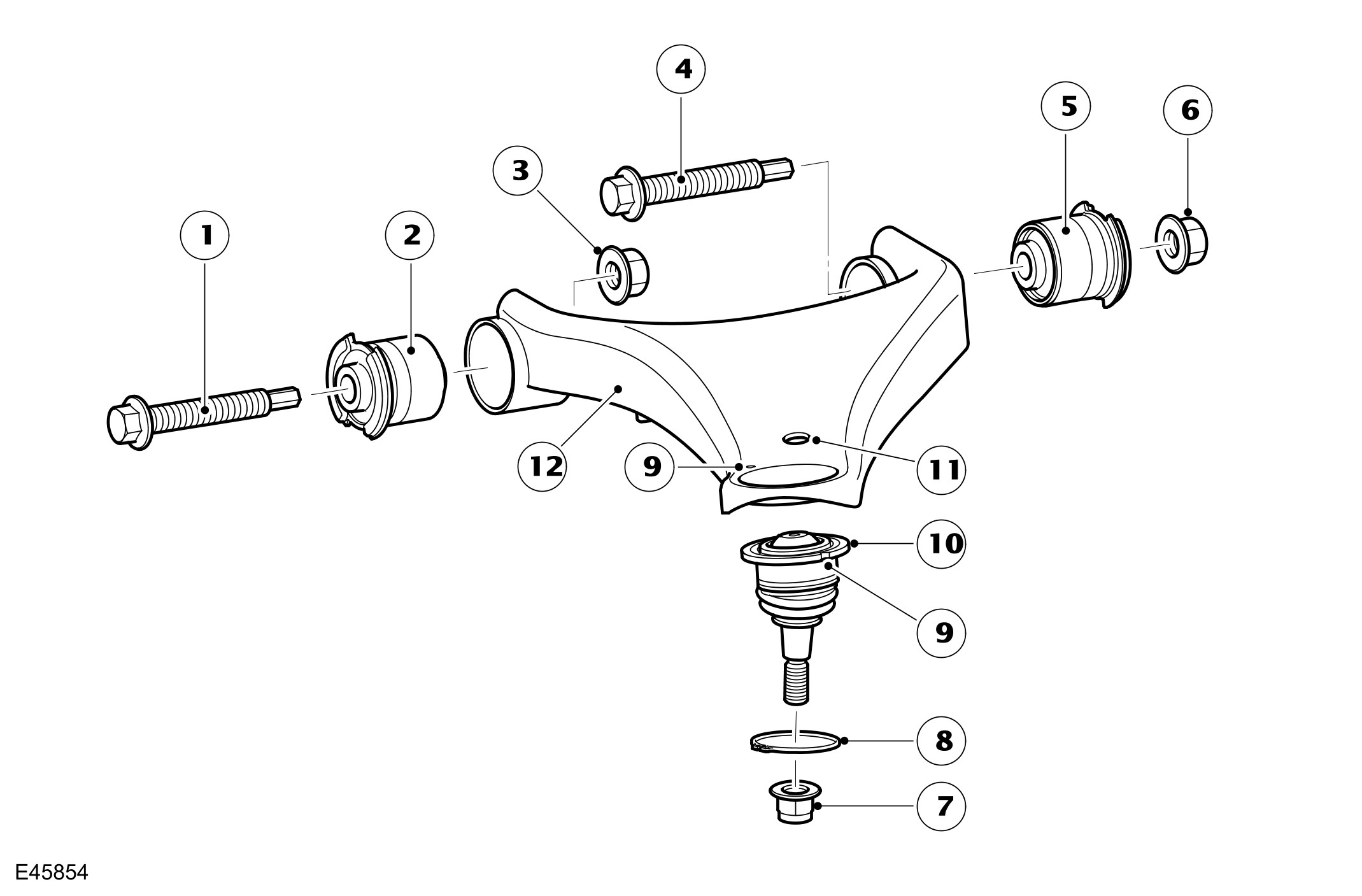 4
5
6
3
1
2
12
9
11
10
9
8
7
E45854