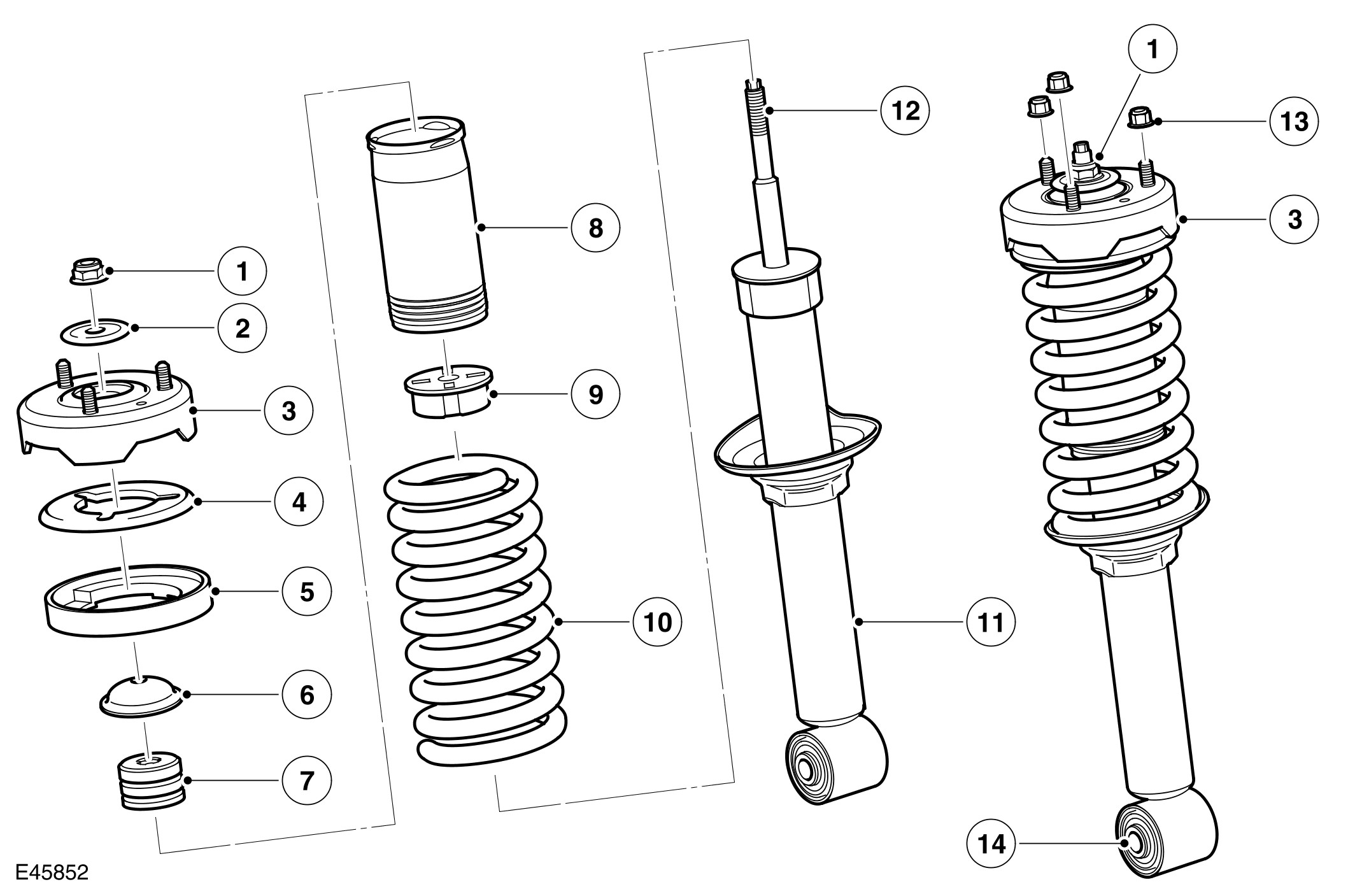 1
2
3
4
5
6
7
8
9
10
12
11
1
13
3
14
E45852